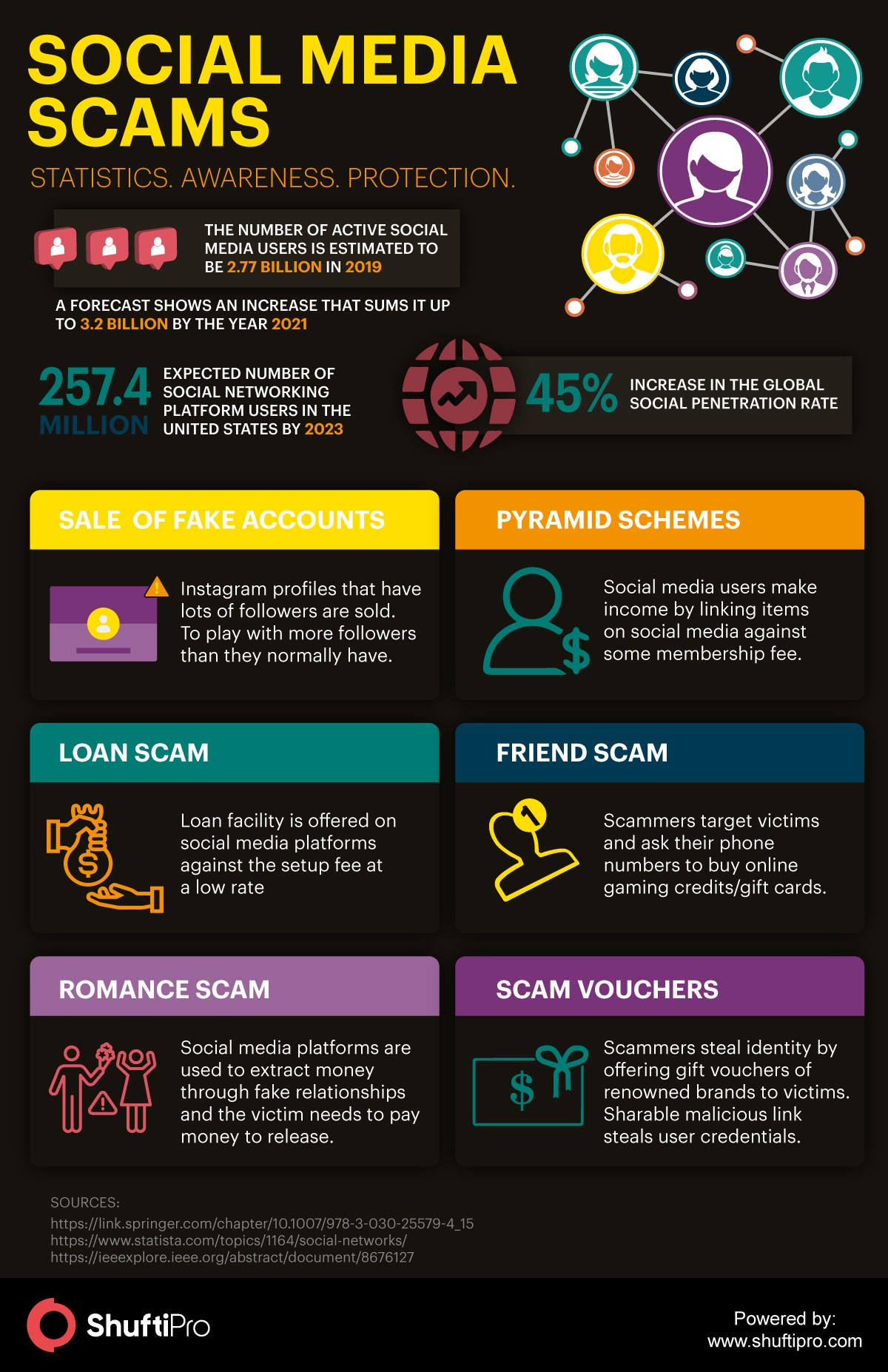 SOCIAL MEDIA SCAMS

STATISTICS. AWARENESS. PROTECTION.

THE NUMBER OF ACTIVE SOCIAL MEDIA USERS IS ESTIMATED TO BE 2.77 BILLION IN 2019

A FORECAST SHOWS AN INCREASE THAT SUMS IT UP TO 3.2 BILLION BY THE YEAR 2021

257.4 MILLION

EXPECTED NUMBER OF SOCIAL NETWORKING PLATFORM USERS IN THE UNITED STATES BY 2023

45%

INCREASE IN THE GLOBAL SOCIAL PENETRATION RATE

SALE OF FAKE ACCOUNTS

Instagram profiles that have lots of followers are sold. To play with more followers than they normally have.

PYRAMID SCHEMES

Social media users make income by linking items on social media against some membership fee.

LOAN SCAM

Loan facility is offered on social media platforms against the setup fee at a low rate

FRIEND SCAM

Scammers target victims and ask their phone numbers to buy online gaming credits/gift cards.

ROMANCE SCAM

Social media platforms are used to extract money through fake relationships and the victim needs to pay money to release.

SCAM VOUCHERS

Scammers steal identity by offering gift vouchers of renowned brands to victims. Sharable malicious link steals user credentials.

SOURCES:
https://link.springer.com/chapter/10.1007/978-3-030-25579-4_15
https://www.statista.com/topics/1164/social-networks/
https://ieeexplore.ieee.org/abstract/document/8676127

ShuftiPro

Powered by:
www.shuftipro.com