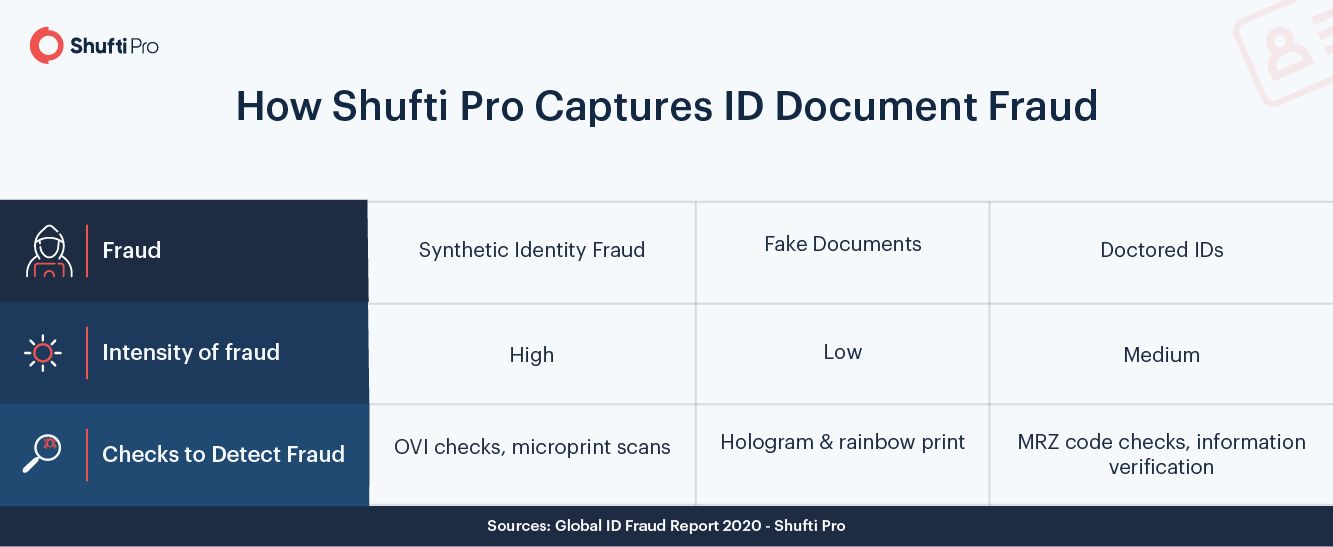 Shufti Pro

How Shufti Pro Captures ID Document Fraud

| Fraud | Synthetic Identity Fraud | Fake Documents | Doctored IDs |
|---|---|---|---|
| Intensity of fraud | High | Low | Medium |
| Checks to Detect Fraud | OVI checks, microprint scans | Hologram & rainbow print | MRZ code checks, information verification |

Sources: Global ID Fraud Report 2020 - Shufti Pro