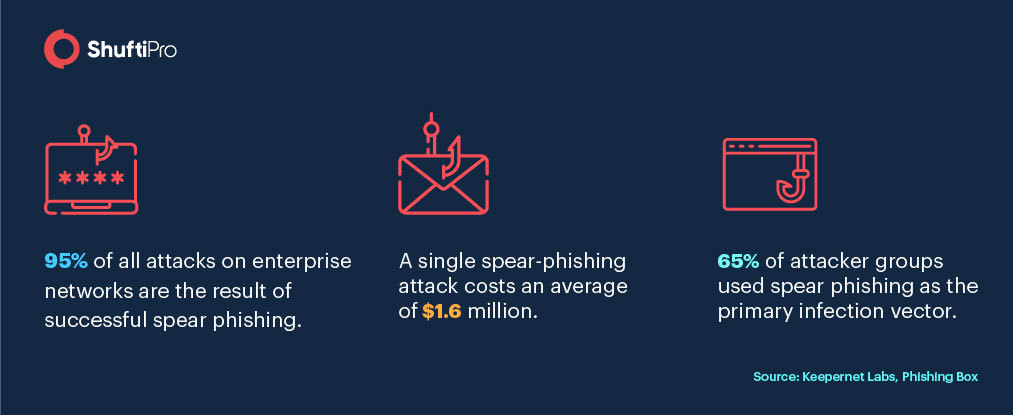 ShuftiPro

****

95% of all attacks on enterprise networks are the result of successful spear phishing.

A single spear-phishing attack costs an average of $1.6 million.

65% of attacker groups used spear phishing as the primary infection vector.

Source: Keepernet Labs, Phishing Box