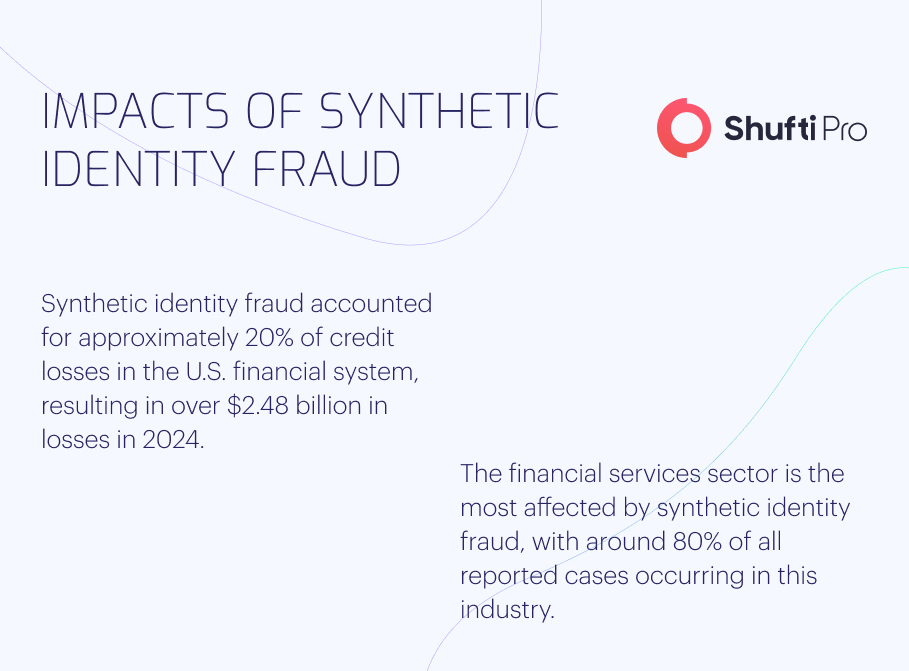 IMPACTS OF SYNTHETIC IDENTITY FRAUD

Shufti Pro

Synthetic identity fraud accounted for approximately 20% of credit losses in the U.S. financial system, resulting in over \$2.48 billion in losses in 2024.

The financial services sector is the most affected by synthetic identity fraud, with around 80% of all reported cases occurring in this industry.