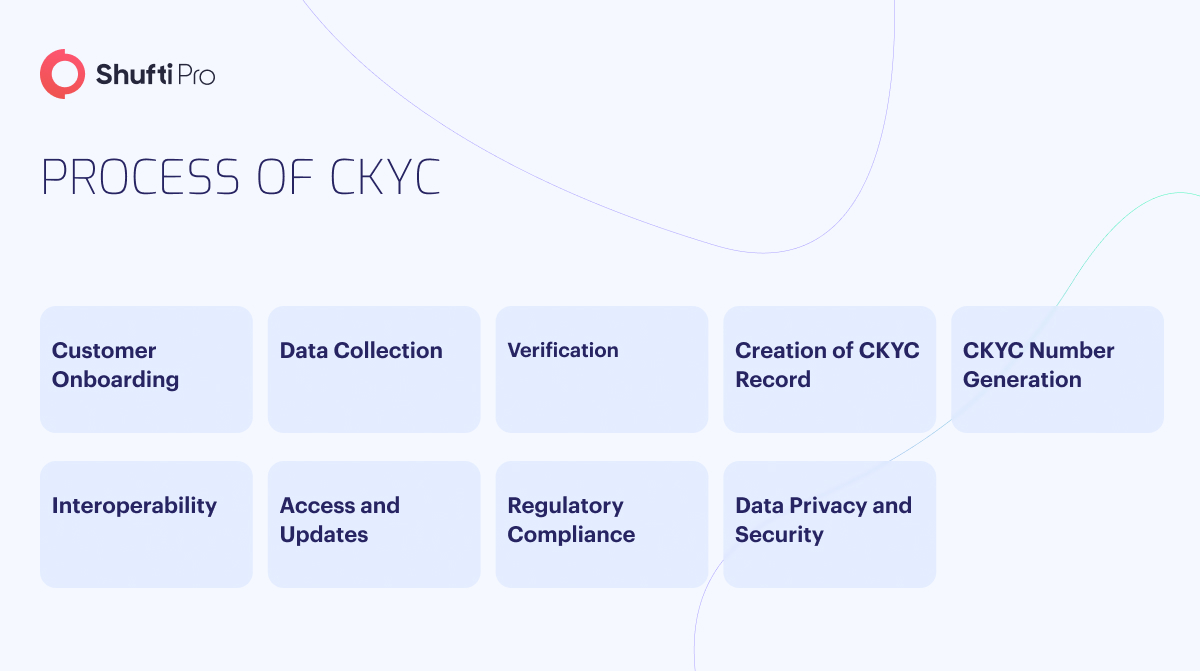 Shufti Pro

PROCESS OF CKYC

Customer Onboarding

Data Collection

Verification

Creation of CKYC Record

CKYC Number Generation

Interoperability

Access and Updates

Regulatory Compliance

Data Privacy and Security