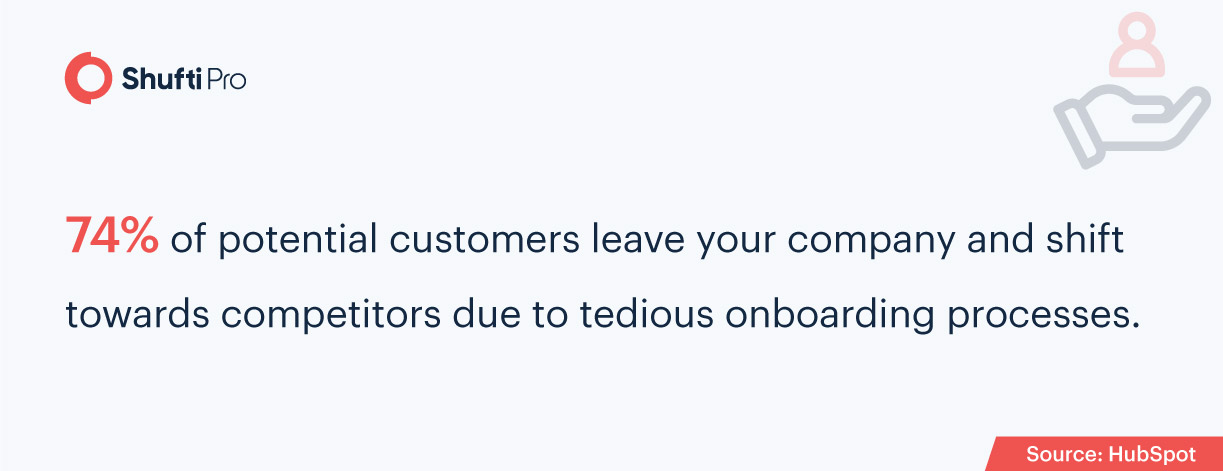 Shufti Pro

74% of potential customers leave your company and shift towards competitors due to tedious onboarding processes.

Source: HubSpot