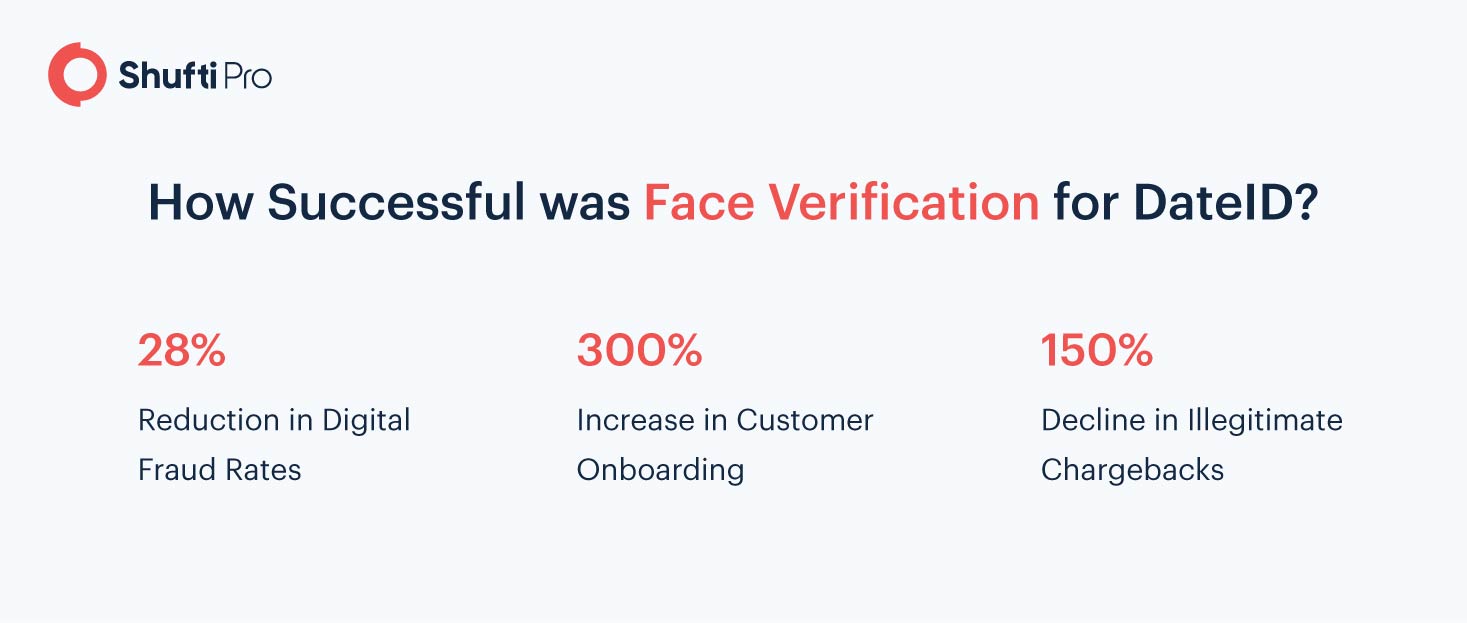 Shufti Pro

How Successful was Face Verification for DateID?

28%

Reduction in Digital Fraud Rates

300%

Increase in Customer Onboarding

150%

Decline in Illegitimate Chargebacks