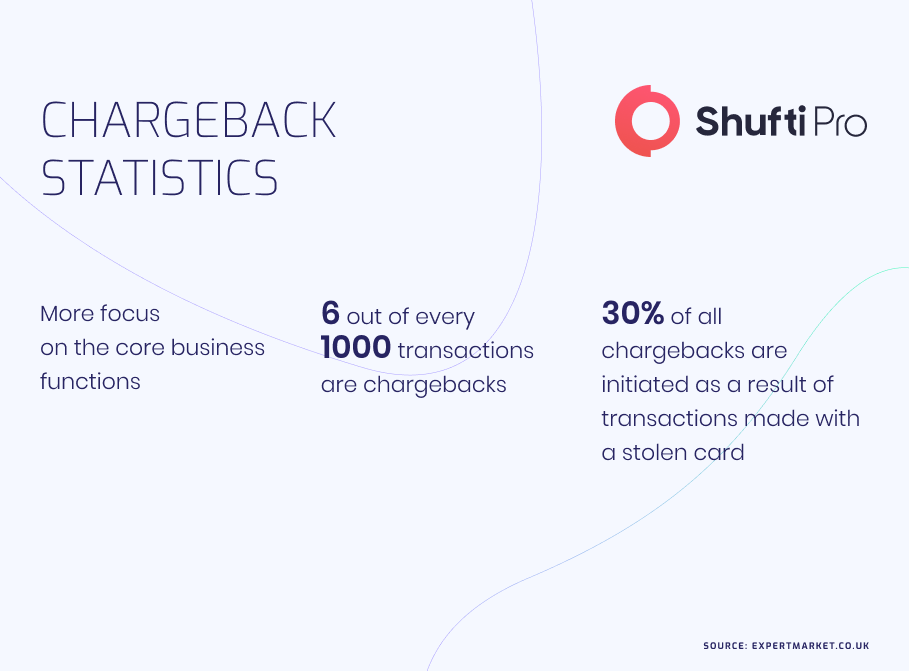 CHARGEBACK STATISTICS

Shufti Pro

More focus on the core business functions

6 out of every 1000 transactions are chargebacks

30% of all chargebacks are initiated as a result of transactions made with a stolen card

SOURCE: EXPERTMARKET.CO.UK