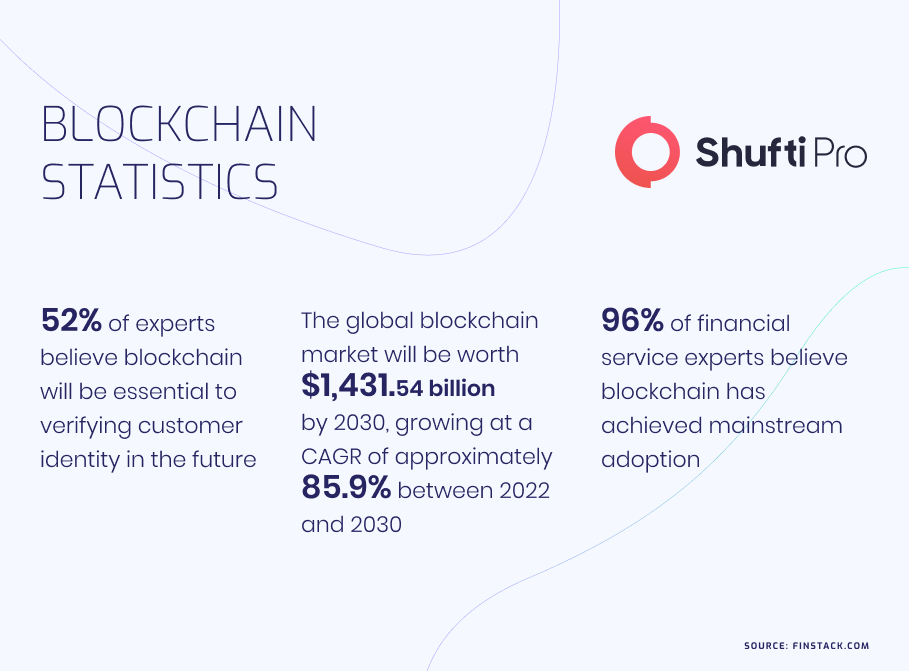 BLOCKCHAIN STATISTICS

Shufti Pro

52% of experts believe blockchain will be essential to verifying customer identity in the future

The global blockchain market will be worth $1,431.54 billion by 2030, growing at a CAGR of approximately 85.9% between 2022 and 2030

96% of financial service experts believe blockchain has achieved mainstream adoption

SOURCE: FINSTACK.COM