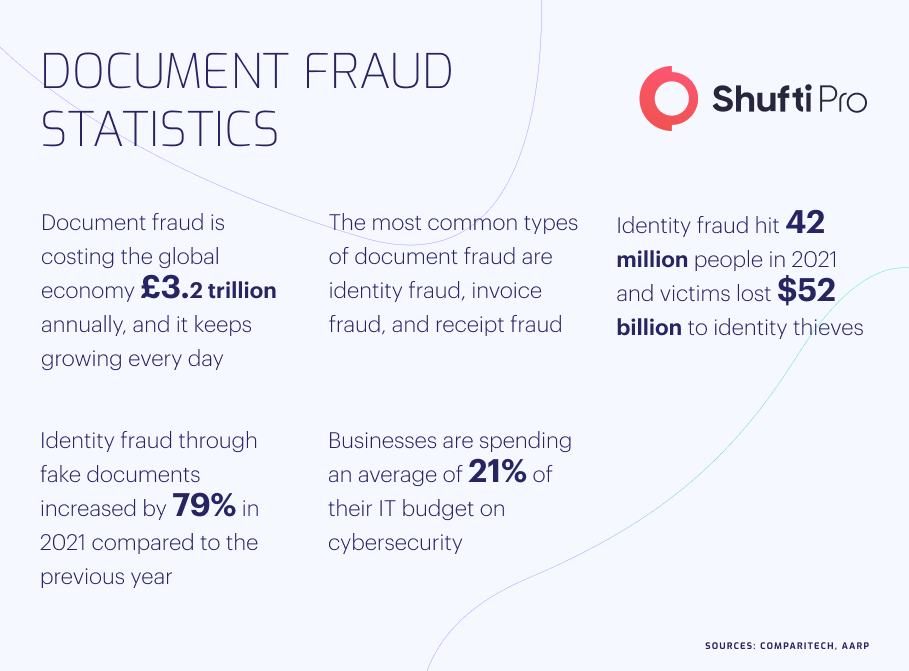 DOCUMENT FRAUD STATISTICS

Shufti Pro

Document fraud is costing the global economy £3.2 trillion annually, and it keeps growing every day

The most common types of document fraud are identity fraud, invoice fraud, and receipt fraud

Identity fraud hit 42 million people in 2021 and victims lost $52 billion to identity thieves

Identity fraud through fake documents increased by 79% in 2021 compared to the previous year

Businesses are spending an average of 21% of their IT budget on cybersecurity

SOURCES: COMPARITECH, AARP