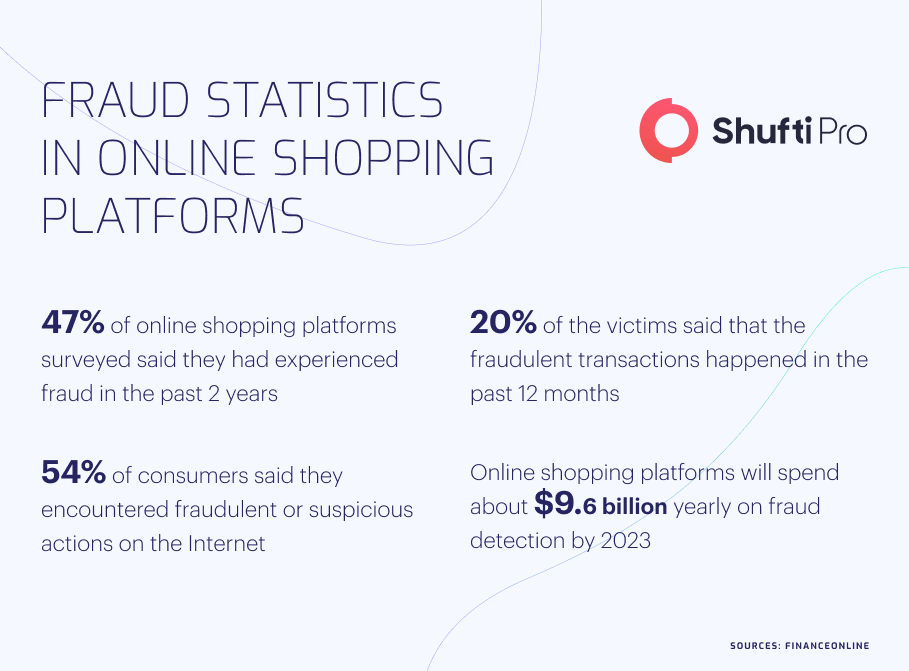 FRAUD STATISTICS IN ONLINE SHOPPING PLATFORMS

Shufti Pro

47% of online shopping platforms surveyed said they had experienced fraud in the past 2 years

54% of consumers said they encountered fraudulent or suspicious actions on the Internet

20% of the victims said that the fraudulent transactions happened in the past 12 months

Online shopping platforms will spend about $9.6 billion yearly on fraud detection by 2023

SOURCES: FINANCEONLINE