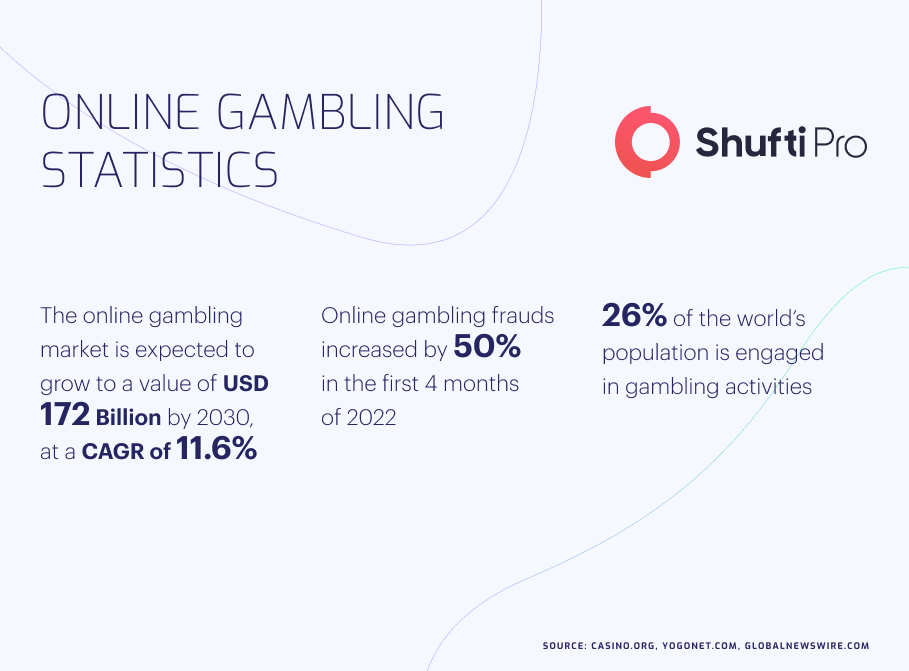 ONLINE GAMBLING STATISTICS

Shufti Pro

The online gambling market is expected to grow to a value of USD 172 Billion by 2030, at a CAGR of 11.6%

Online gambling frauds increased by 50% in the first 4 months of 2022

26% of the world's population is engaged in gambling activities

SOURCE: CASINO.ORG, YOGONET.COM, GLOBALNEWSWIRE.COM