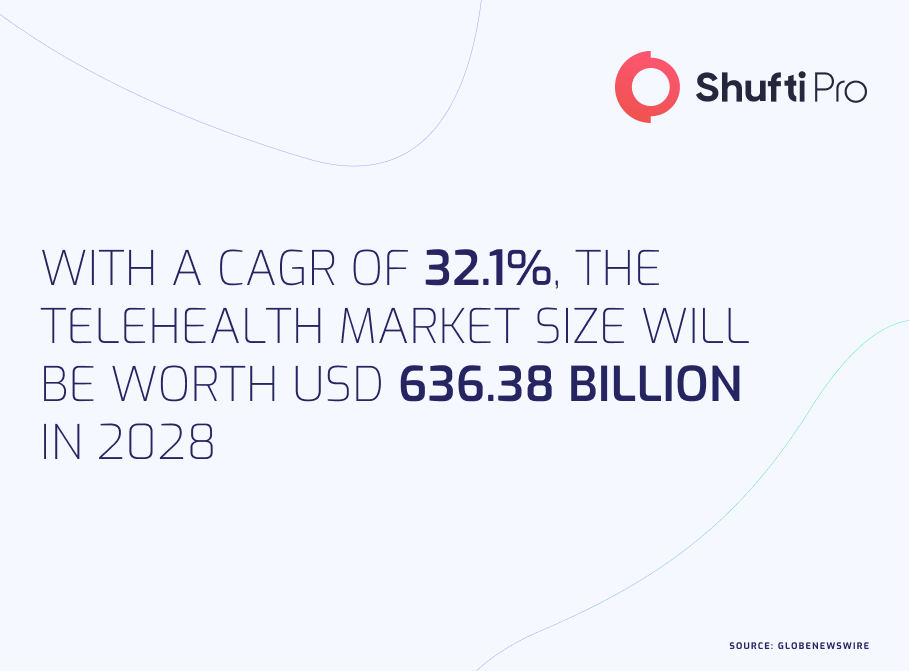 Shufti Pro

WITH A CAGR OF 32.1%, THE TELEHEALTH MARKET SIZE WILL BE WORTH USD 636.38 BILLION IN 2028

SOURCE: GLOBENEWSWIRE