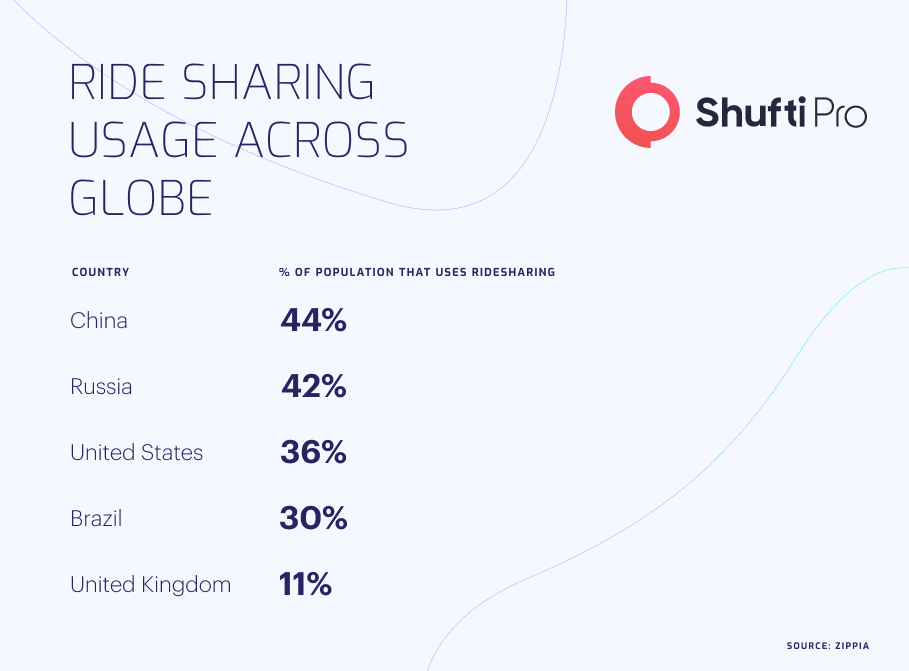 RIDE SHARING USAGE ACROSS GLOBE

Shufti Pro

| COUNTRY | % OF POPULATION THAT USES RIDESHARING |
|---|---|
| China | 44% |
| Russia | 42% |
| United States | 36% |
| Brazil | 30% |
| United Kingdom | 11% |

SOURCE: ZIPPIA