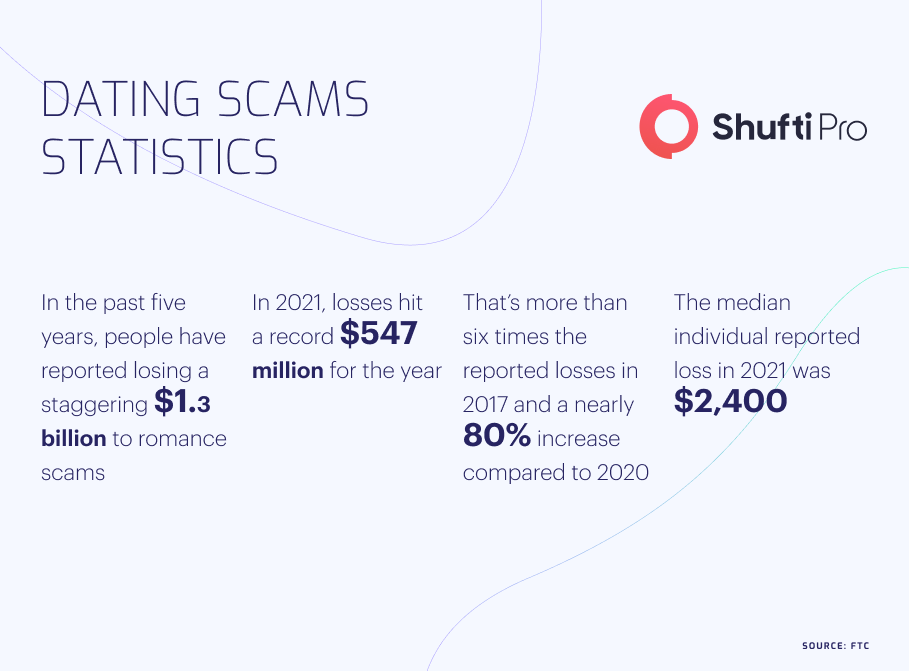 DATING SCAMS STATISTICS

Shufti Pro

In the past five years, people have reported losing a staggering $1.3 billion to romance scams

In 2021, losses hit a record $547 million for the year

That's more than six times the reported losses in 2017 and a nearly 80% increase compared to 2020

The median individual reported loss in 2021 was $2,400

SOURCE: FTC