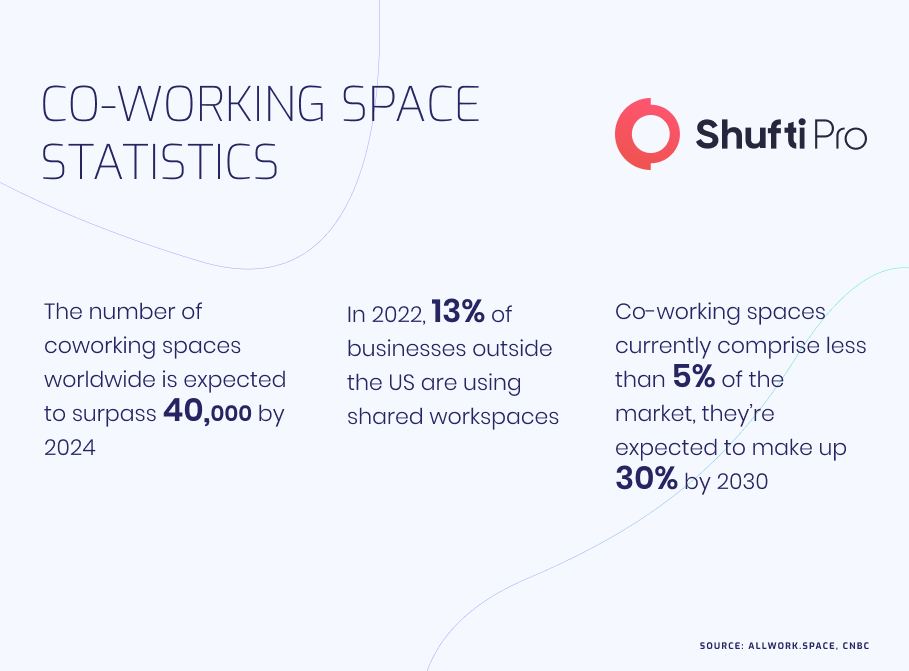 CO-WORKING SPACE STATISTICS

Shufti Pro

The number of coworking spaces worldwide is expected to surpass 40,000 by 2024

In 2022, 13% of businesses outside the US are using shared workspaces

Co-working spaces currently comprise less than 5% of the market, they're expected to make up 30% by 2030

SOURCE: ALLWORK.SPACE, CNBC