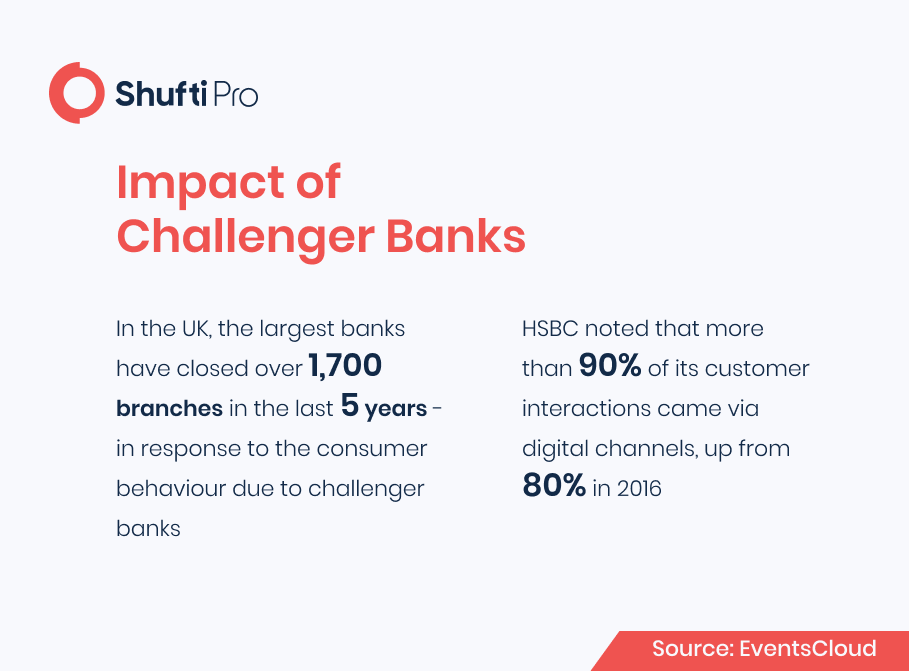 Shufti Pro

Impact of Challenger Banks

In the UK, the largest banks have closed over 1,700 branches in the last 5 years - in response to the consumer behaviour due to challenger banks

HSBC noted that more than 90% of its customer interactions came via digital channels, up from 80% in 2016

Source: EventsCloud