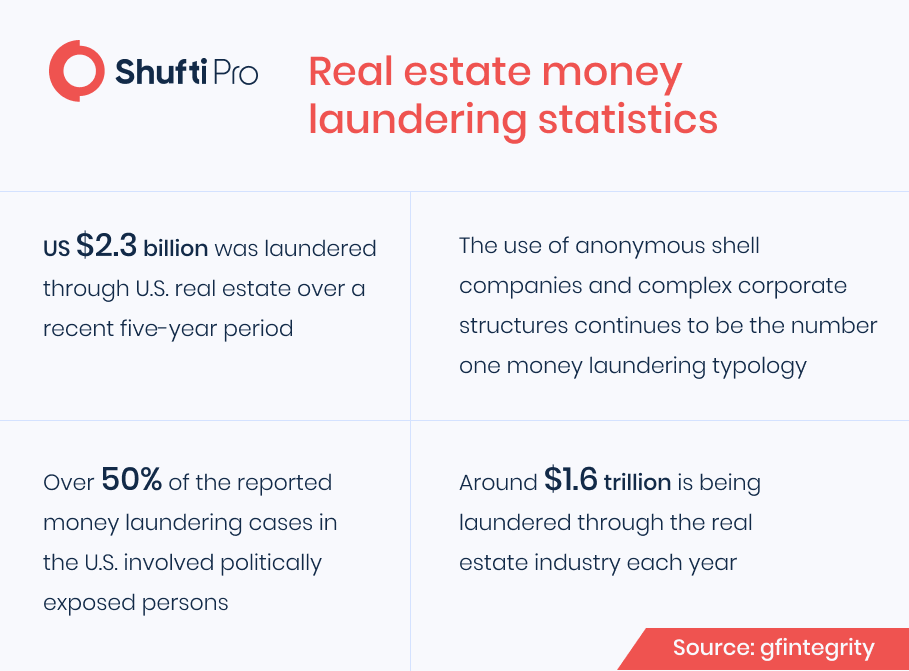 Shufti Pro

Real estate money laundering statistics

US $2.3 billion was laundered through U.S. real estate over a recent five-year period

The use of anonymous shell companies and complex corporate structures continues to be the number one money laundering typology

Over 50% of the reported money laundering cases in the U.S. involved politically exposed persons

Around $1.6 trillion is being laundered through the real estate industry each year

Source: gfintegrity