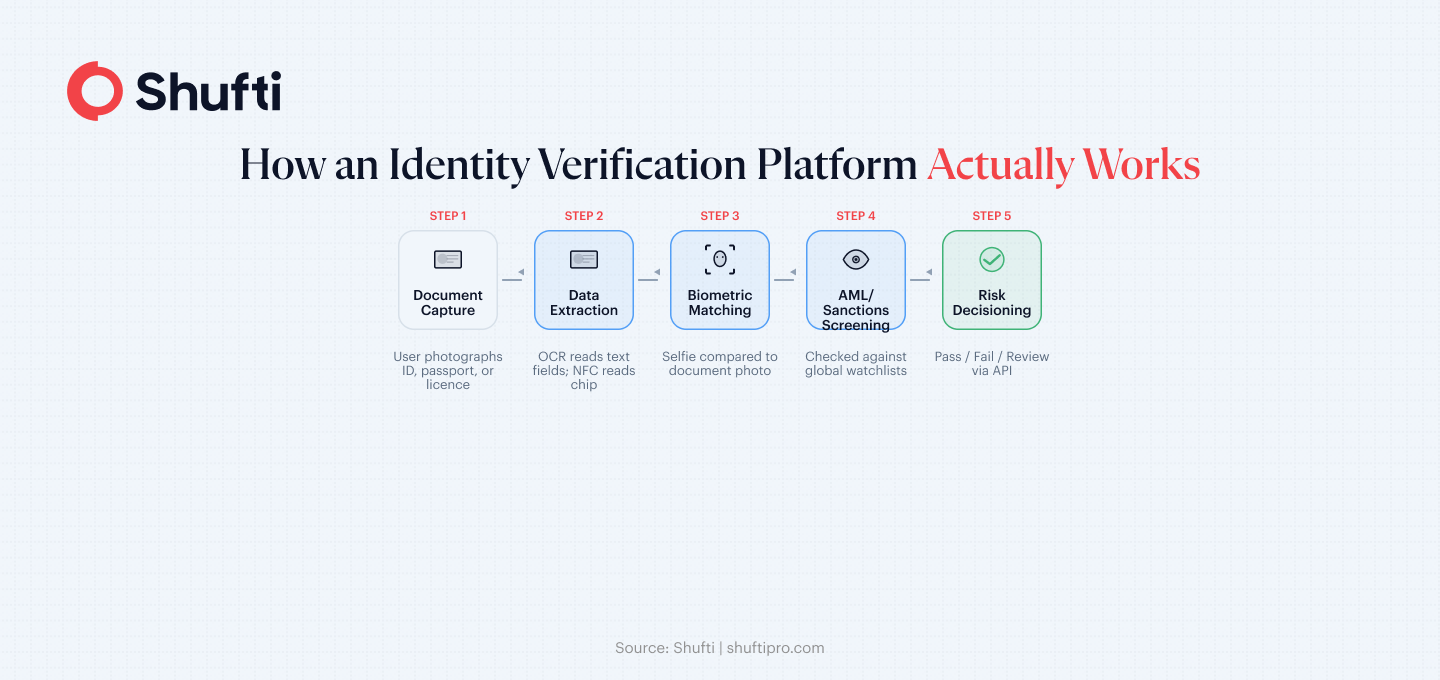 Shufti

How an Identity Verification Platform Actually Works

STEP 1
Document Capture
User photographs ID, passport, or licence

STEP 2
Data Extraction
OCR reads text fields; NFC reads chip

STEP 3
Biometric Matching
Selfie compared to document photo

STEP 4
AML/ Sanctions Screening
Checked against global watchlists

STEP 5
Risk Decisioning
Pass / Fail / Review via API

Source: Shufti | shuftipro.com