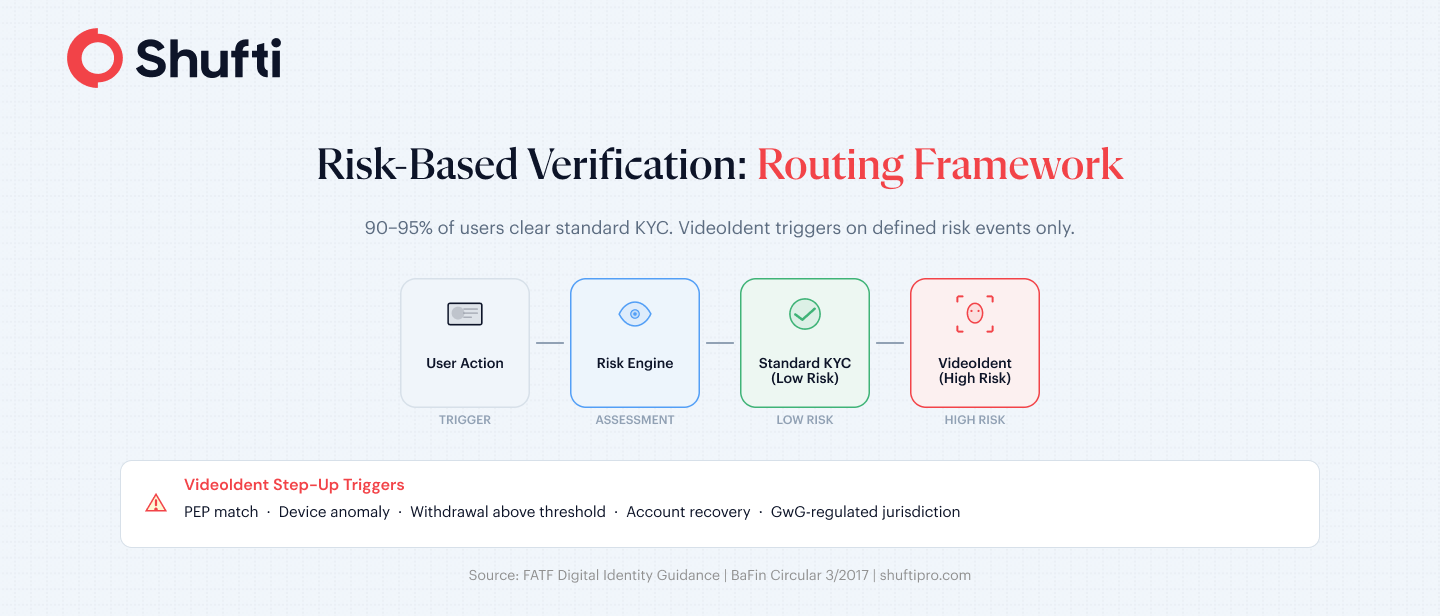 Shufti

Risk-Based Verification: Routing Framework

90–95% of users clear standard KYC. VideoIdent triggers on defined risk events only.

User Action
TRIGGER

Risk Engine
ASSESSMENT

Standard KYC (Low Risk)
LOW RISK

VideoIdent (High Risk)
HIGH RISK

VideoIdent Step-Up Triggers
PEP match · Device anomaly · Withdrawal above threshold · Account recovery · GwG-regulated jurisdiction

Source: FATF Digital Identity Guidance | BaFin Circular 3/2017 | shuftipro.com