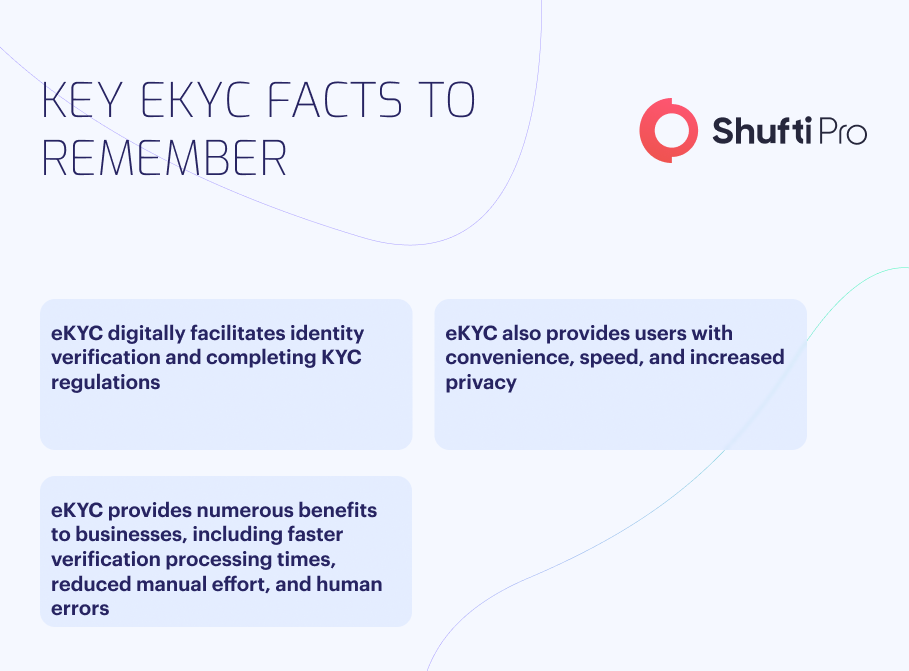 KEY EKYC FACTS TO REMEMBER

Shufti Pro

eKYC digitally facilitates identity verification and completing KYC regulations

eKYC also provides users with convenience, speed, and increased privacy

eKYC provides numerous benefits to businesses, including faster verification processing times, reduced manual effort, and human errors