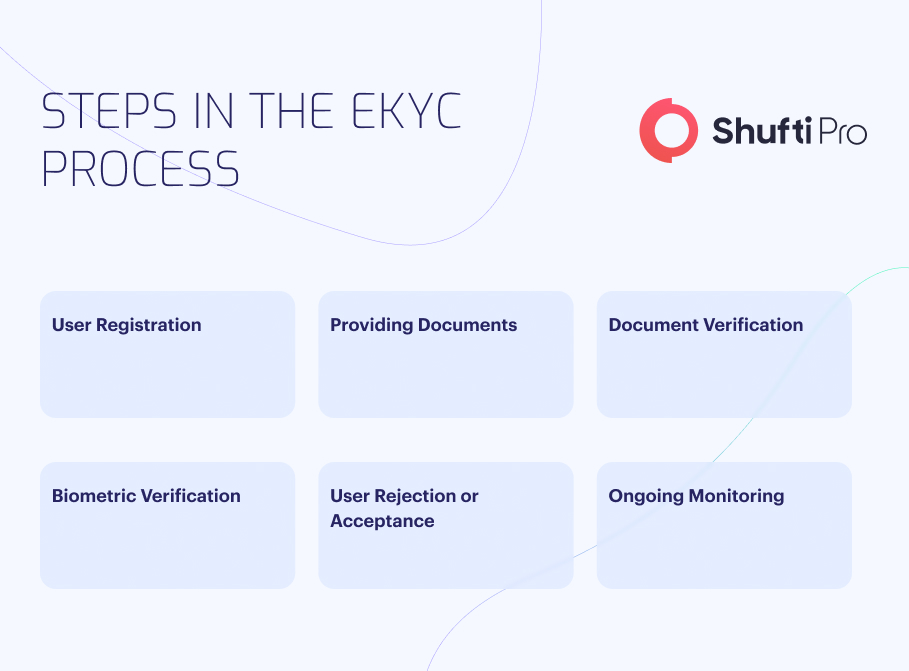 STEPS IN THE EKYC PROCESS

Shufti Pro

User Registration

Providing Documents

Document Verification

Biometric Verification

User Rejection or Acceptance

Ongoing Monitoring