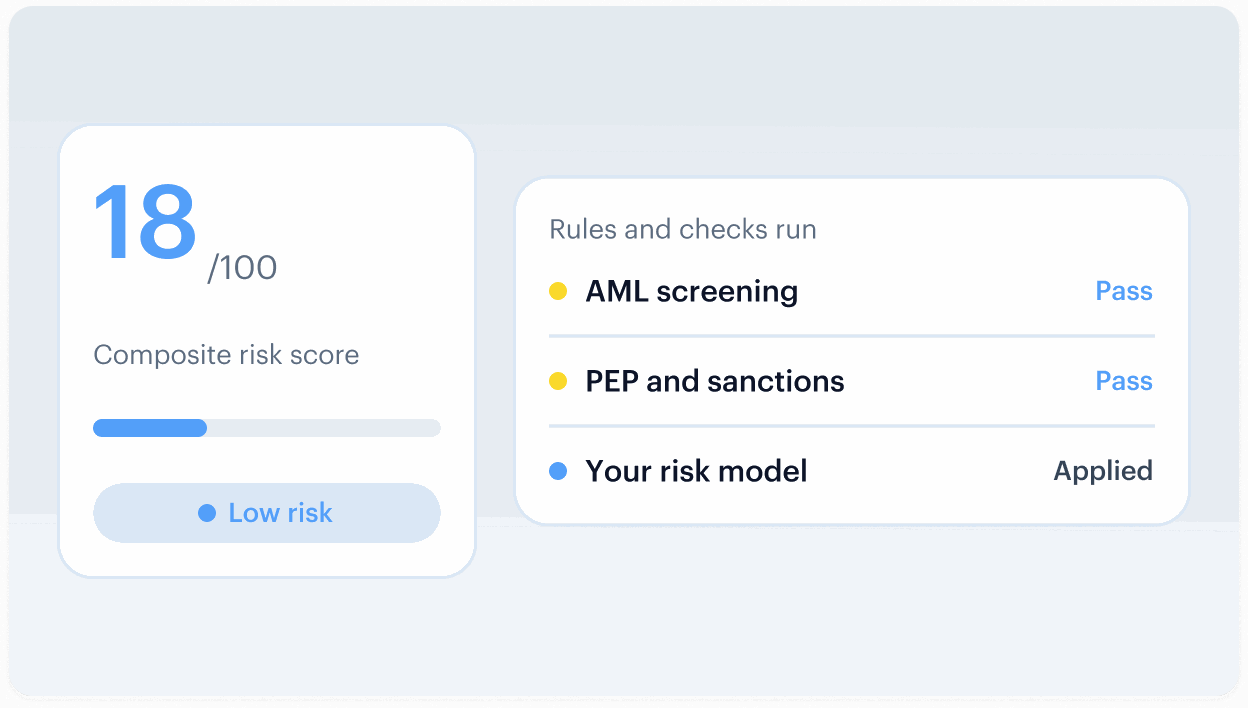 18 /100

Composite risk score

Low risk

Rules and checks run

AML screening Pass

PEP and sanctions Pass

Your risk model Applied