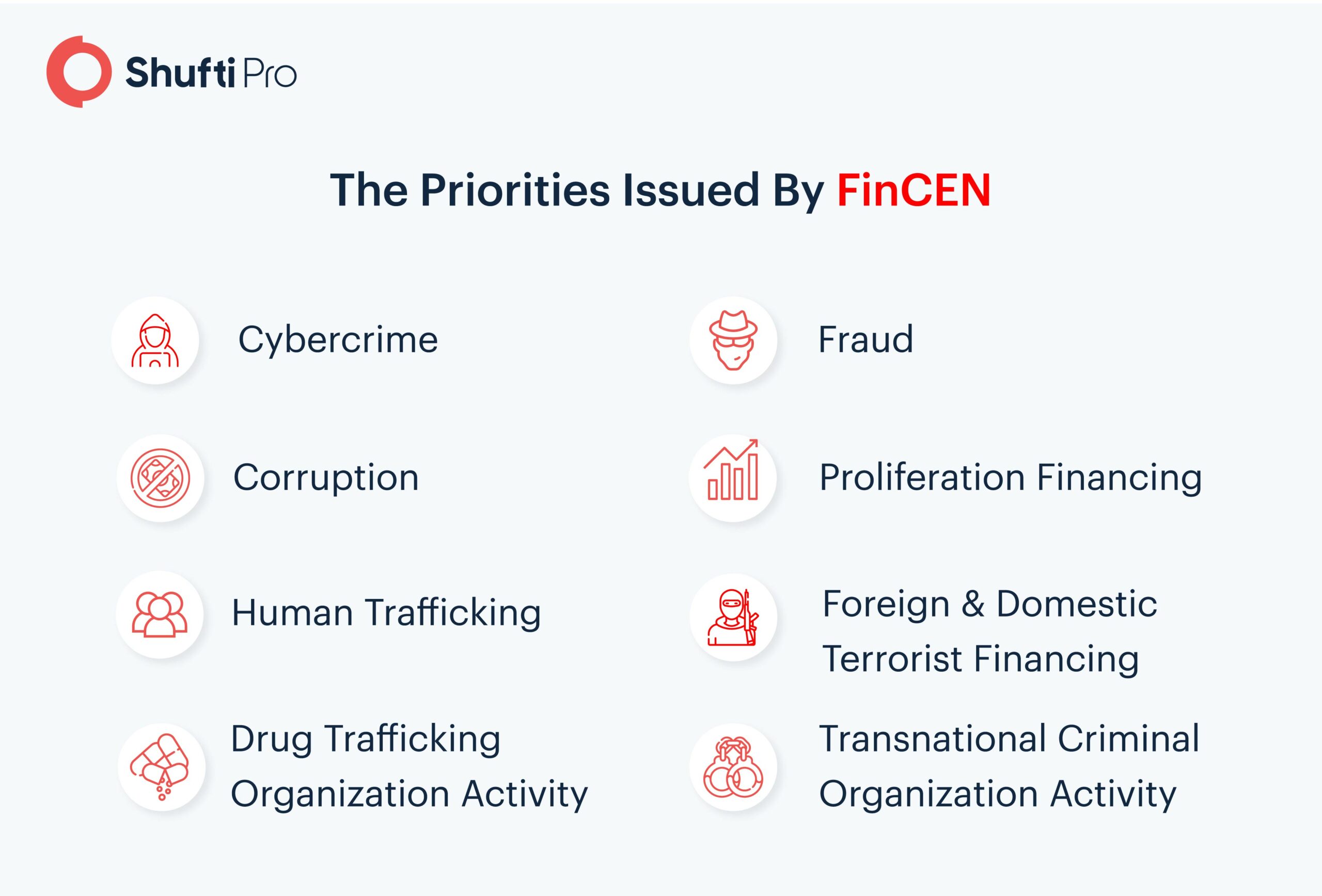 Shufti Pro

The Priorities Issued By FinCEN

Cybercrime

Corruption

Human Trafficking

Drug Trafficking Organization Activity

Fraud

Proliferation Financing

Foreign & Domestic Terrorist Financing

Transnational Criminal Organization Activity