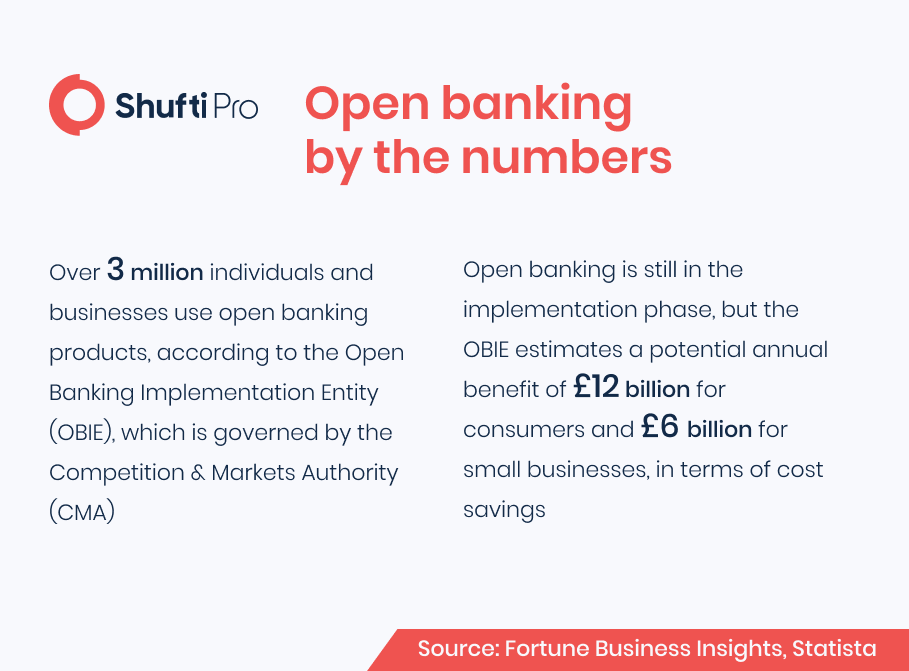 Shufti Pro

Open banking by the numbers

Over 3 million individuals and businesses use open banking products, according to the Open Banking Implementation Entity (OBIE), which is governed by the Competition & Markets Authority (CMA)

Open banking is still in the implementation phase, but the OBIE estimates a potential annual benefit of £12 billion for consumers and £6 billion for small businesses, in terms of cost savings

Source: Fortune Business Insights, Statista