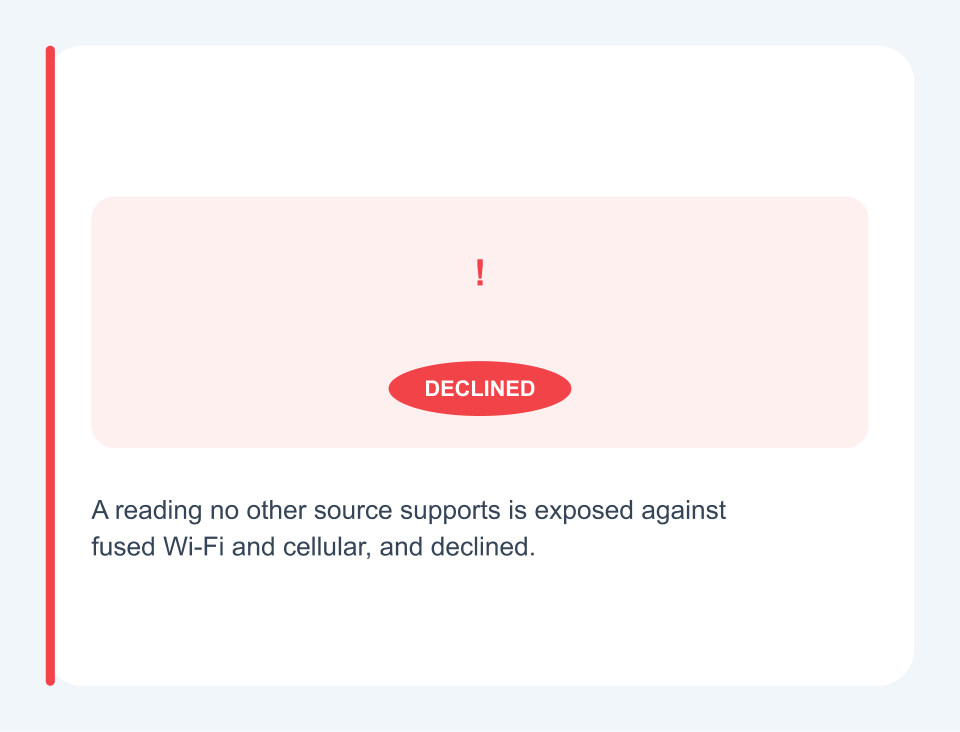 !

DECLINED

A reading no other source supports is exposed against fused Wi-Fi and cellular, and declined.