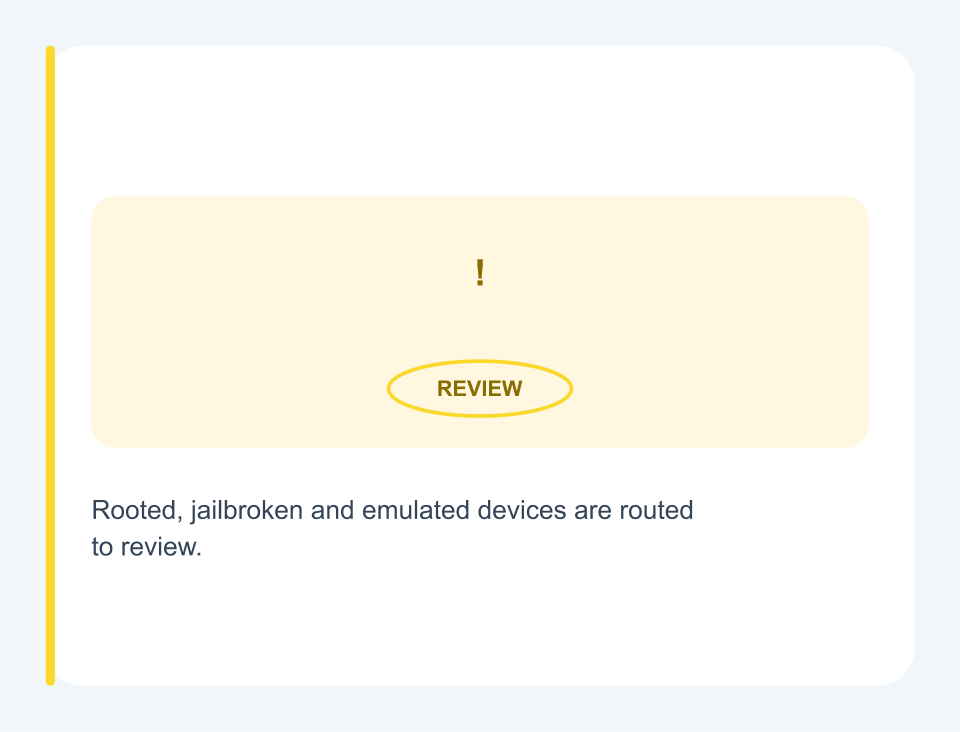 !

REVIEW

Rooted, jailbroken and emulated devices are routed to review.