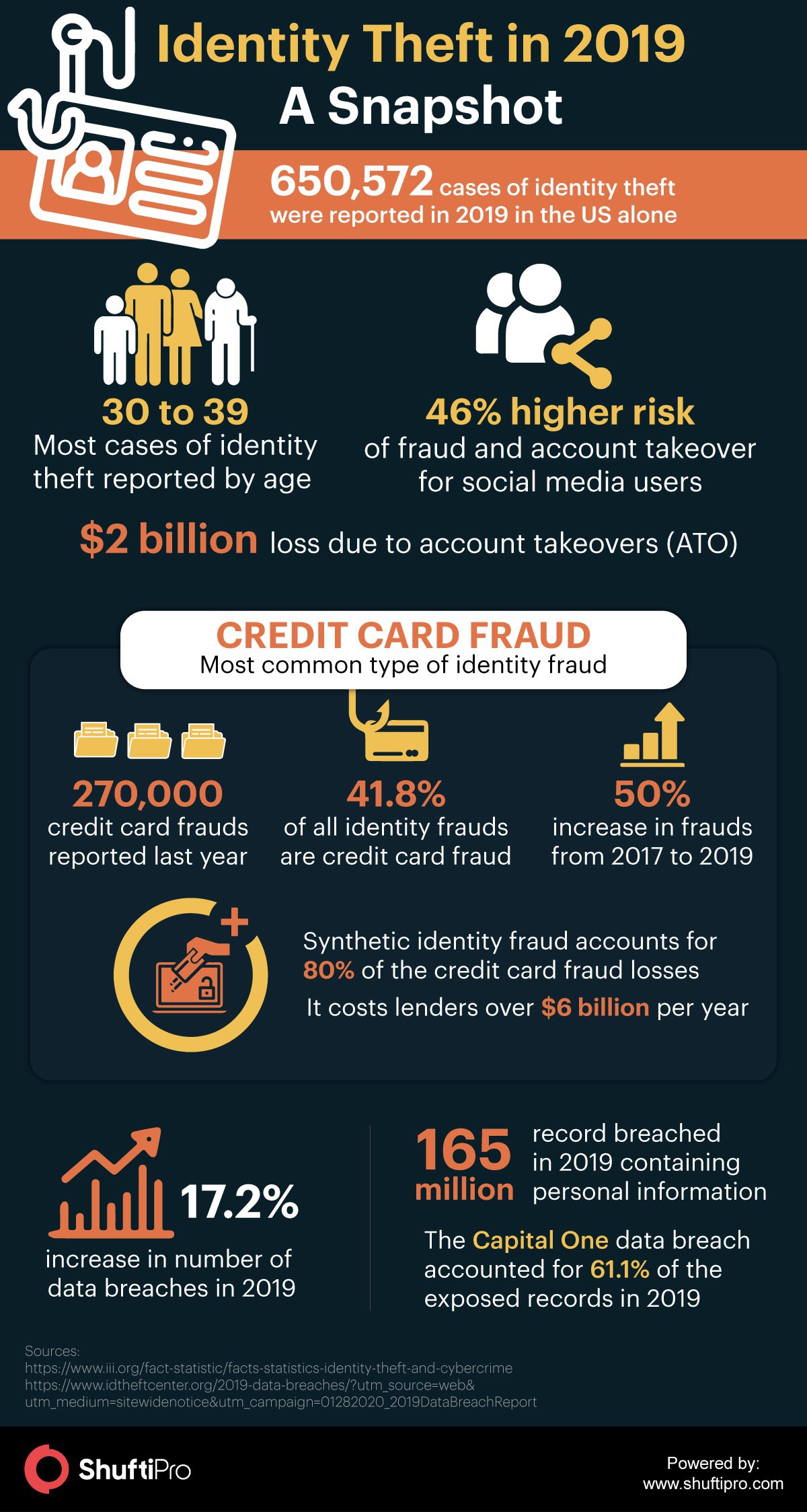 Identity Theft in 2019
A Snapshot

650,572 cases of identity theft were reported in 2019 in the US alone

30 to 39
Most cases of identity theft reported by age

46% higher risk
of fraud and account takeover for social media users

$2 billion loss due to account takeovers (ATO)

CREDIT CARD FRAUD
Most common type of identity fraud

270,000
credit card frauds reported last year

41.8%
of all identity frauds are credit card fraud

50%
increase in frauds from 2017 to 2019

Synthetic identity fraud accounts for 80% of the credit card fraud losses

It costs lenders over $6 billion per year

17.2%
increase in number of data breaches in 2019

165 million record breached in 2019 containing personal information

The Capital One data breach accounted for 61.1% of the exposed records in 2019

Sources:
https://www.iii.org/fact-statistic/facts-statistics-identity-theft-and-cybercrime
https://www.idtheftcenter.org/2019-data-breaches/?utm_source=web&utm_medium=sitewidenotice&utm_campaign=01282020_2019DataBreachReport

ShuftiPro

Powered by:
www.shuftipro.com