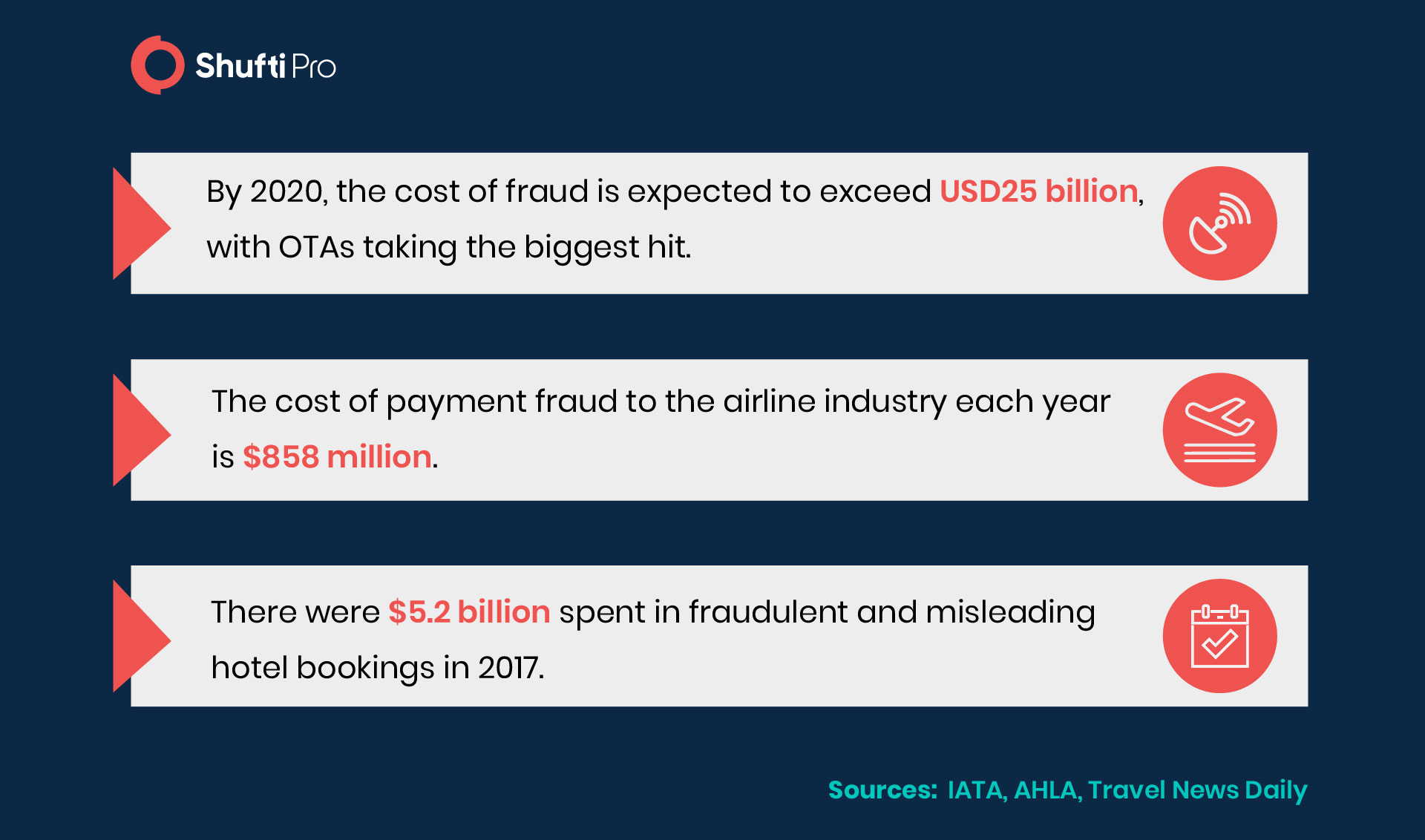 Shufti Pro

By 2020, the cost of fraud is expected to exceed USD25 billion, with OTAs taking the biggest hit.

The cost of payment fraud to the airline industry each year is $858 million.

There were $5.2 billion spent in fraudulent and misleading hotel bookings in 2017.

Sources: IATA, AHLA, Travel News Daily