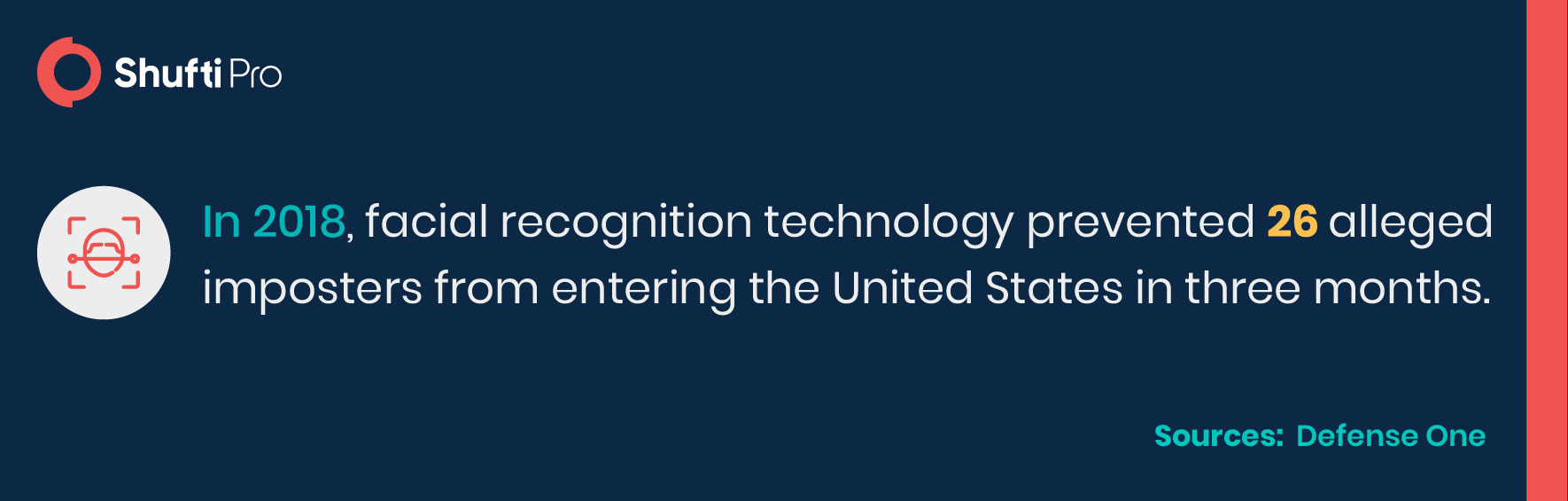 Shufti Pro

In 2018, facial recognition technology prevented 26 alleged imposters from entering the United States in three months.

Sources: Defense One