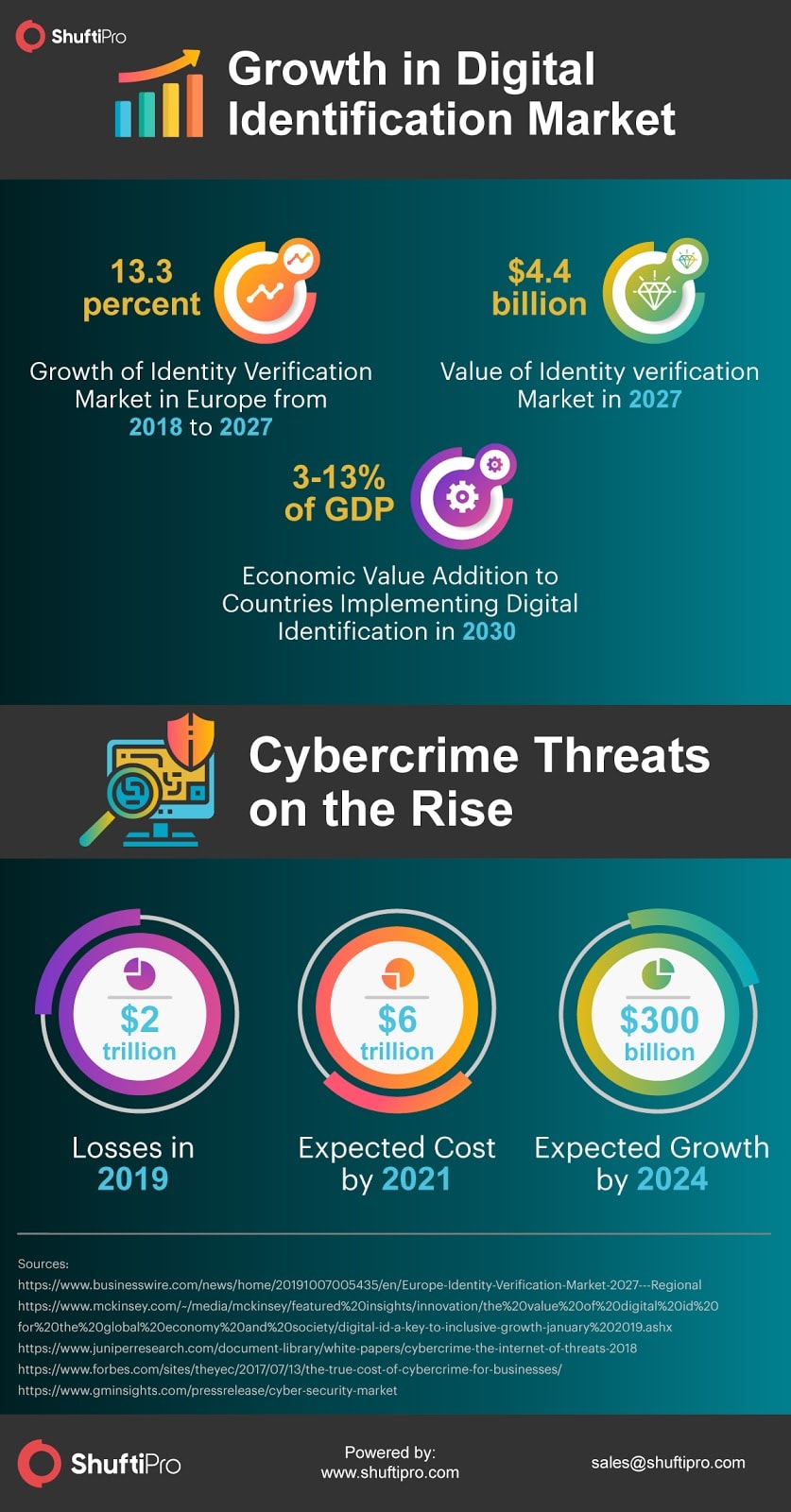 ShuftiPro

Growth in Digital Identification Market

13.3 percent

Growth of Identity Verification Market in Europe from 2018 to 2027

$4.4 billion

Value of Identity verification Market in 2027

3-13% of GDP

Economic Value Addition to Countries Implementing Digital Identification in 2030

Cybercrime Threats on the Rise

$2 trillion

Losses in 2019

$6 trillion

Expected Cost by 2021

$300 billion

Expected Growth by 2024

Sources:
https://www.businesswire.com/news/home/20191007005435/en/Europe-Identity-Verification-Market-2027---Regional
https://www.mckinsey.com/~/media/mckinsey/featured%20insights/innovation/the%20value%20of%20digital%20id%20for%20the%20global%20economy%20and%20society/digital-id-a-key-to-inclusive-growth-january%202019.ashx
https://www.juniperresearch.com/document-library/white-papers/cybercrime-the-internet-of-threats-2018
https://www.forbes.com/sites/theyec/2017/07/13/the-true-cost-of-cybercrime-for-businesses/
https://www.gminsights.com/pressrelease/cyber-security-market

ShuftiPro

Powered by:
www.shuftipro.com

sales@shuftipro.com