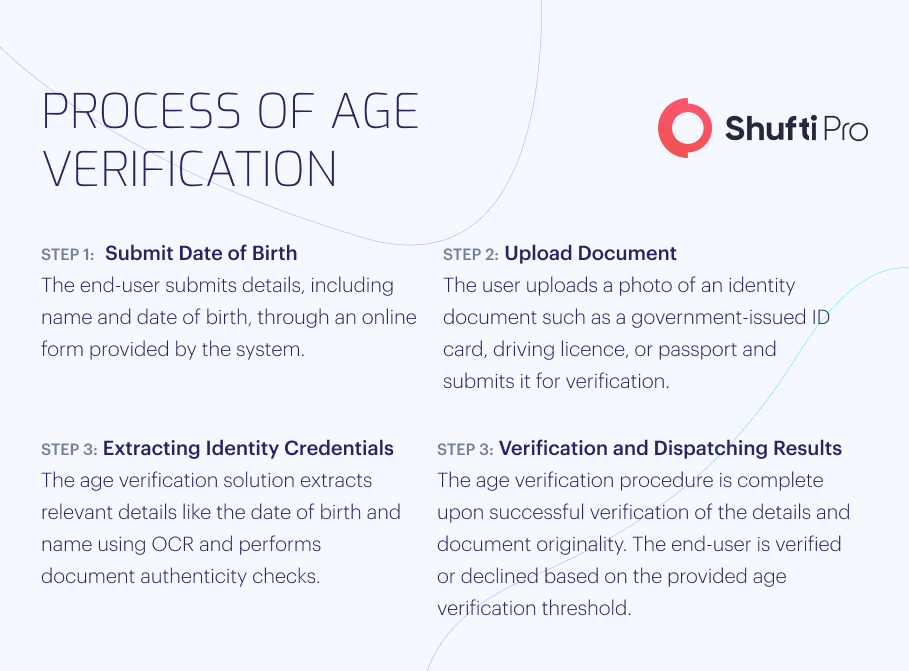 PROCESS OF AGE VERIFICATION

Shufti Pro

STEP 1: Submit Date of Birth
The end-user submits details, including name and date of birth, through an online form provided by the system.

STEP 2: Upload Document
The user uploads a photo of an identity document such as a government-issued ID card, driving licence, or passport and submits it for verification.

STEP 3: Extracting Identity Credentials
The age verification solution extracts relevant details like the date of birth and name using OCR and performs document authenticity checks.

STEP 3: Verification and Dispatching Results
The age verification procedure is complete upon successful verification of the details and document originality. The end-user is verified or declined based on the provided age verification threshold.