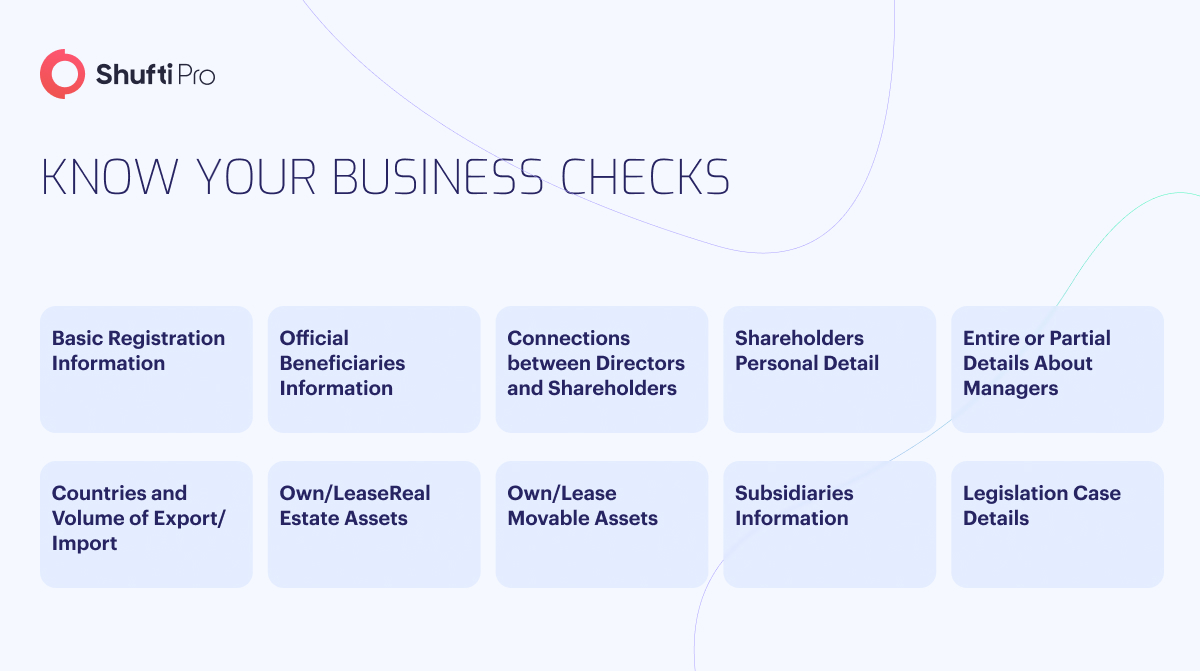 Shufti Pro

KNOW YOUR BUSINESS CHECKS

Basic Registration Information

Official Beneficiaries Information

Connections between Directors and Shareholders

Shareholders Personal Detail

Entire or Partial Details About Managers

Countries and Volume of Export/ Import

Own/LeaseReal Estate Assets

Own/Lease Movable Assets

Subsidiaries Information

Legislation Case Details