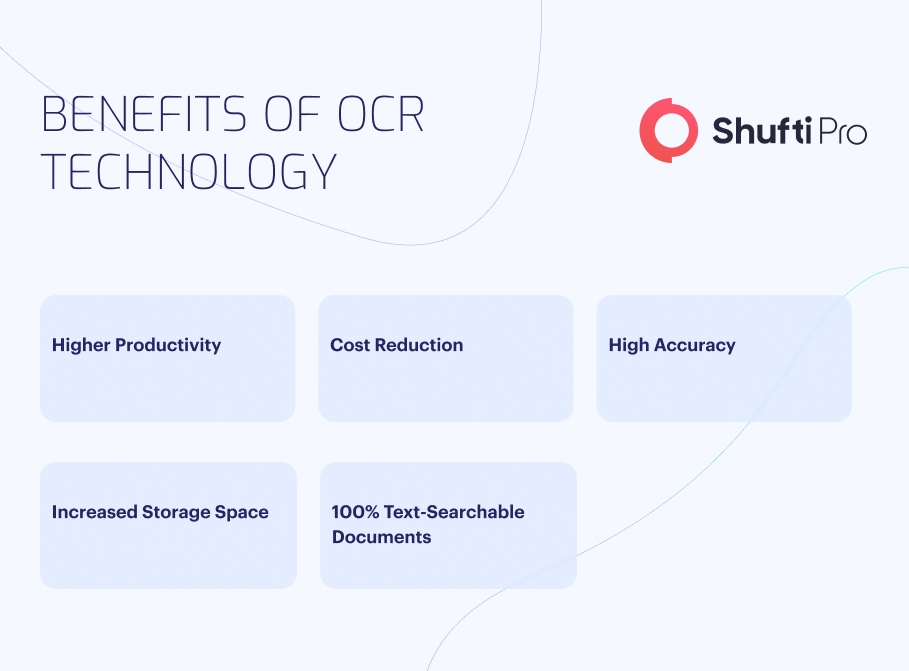 BENEFITS OF OCR TECHNOLOGY

Shufti Pro

Higher Productivity

Cost Reduction

High Accuracy

Increased Storage Space

100% Text-Searchable Documents