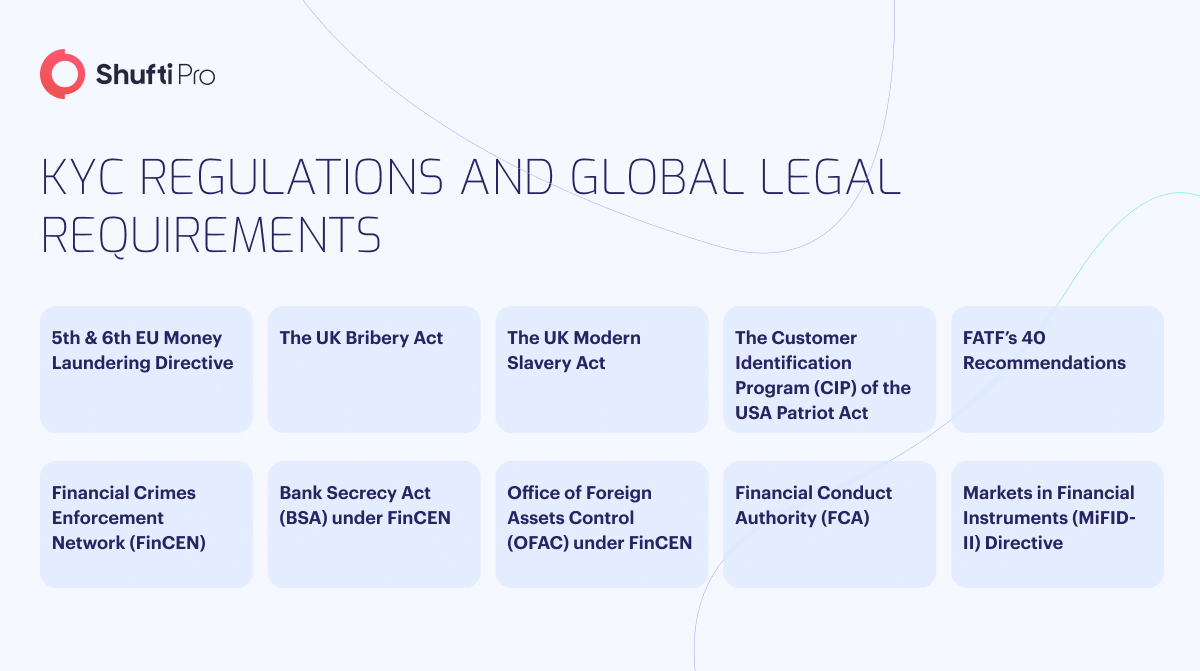 Shufti Pro

KYC REGULATIONS AND GLOBAL LEGAL REQUIREMENTS

5th & 6th EU Money Laundering Directive

The UK Bribery Act

The UK Modern Slavery Act

The Customer Identification Program (CIP) of the USA Patriot Act

FATF's 40 Recommendations

Financial Crimes Enforcement Network (FinCEN)

Bank Secrecy Act (BSA) under FinCEN

Office of Foreign Assets Control (OFAC) under FinCEN

Financial Conduct Authority (FCA)

Markets in Financial Instruments (MiFID-II) Directive