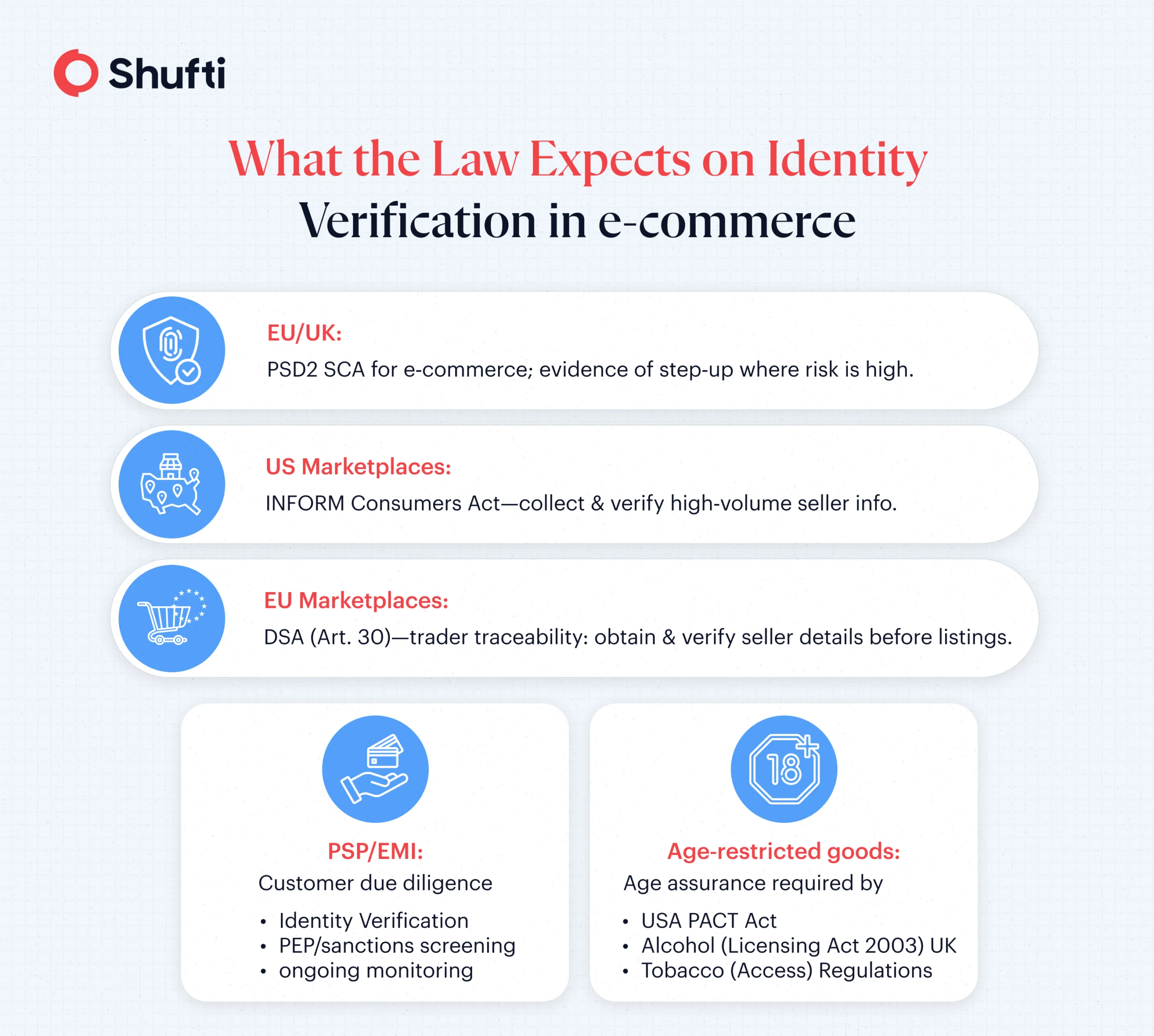 Shufti

What the Law Expects on Identity Verification in e-commerce

EU/UK:
PSD2 SCA for e-commerce; evidence of step-up where risk is high.

US Marketplaces:
INFORM Consumers Act—collect & verify high-volume seller info.

EU Marketplaces:
DSA (Art. 30)—trader traceability: obtain & verify seller details before listings.

PSP/EMI:
Customer due diligence
• Identity Verification
• PEP/sanctions screening
• ongoing monitoring

18+

Age-restricted goods:
Age assurance required by
• USA PACT Act
• Alcohol (Licensing Act 2003) UK
• Tobacco (Access) Regulations