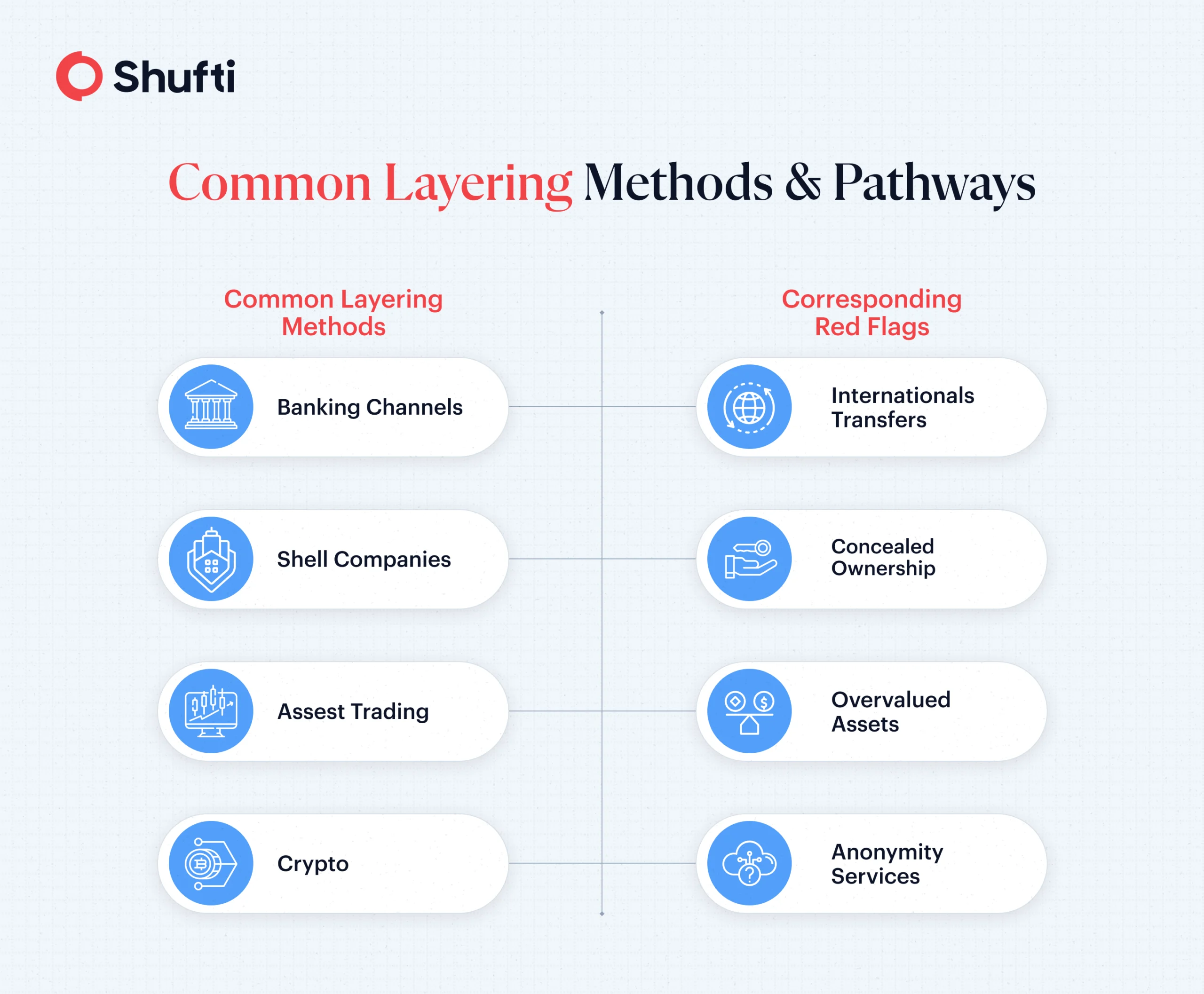 Shufti

Common Layering Methods & Pathways

Common Layering Methods

Banking Channels

Shell Companies

Assest Trading

Crypto

Corresponding Red Flags

Internationals Transfers

Concealed Ownership

Overvalued Assets

Anonymity Services