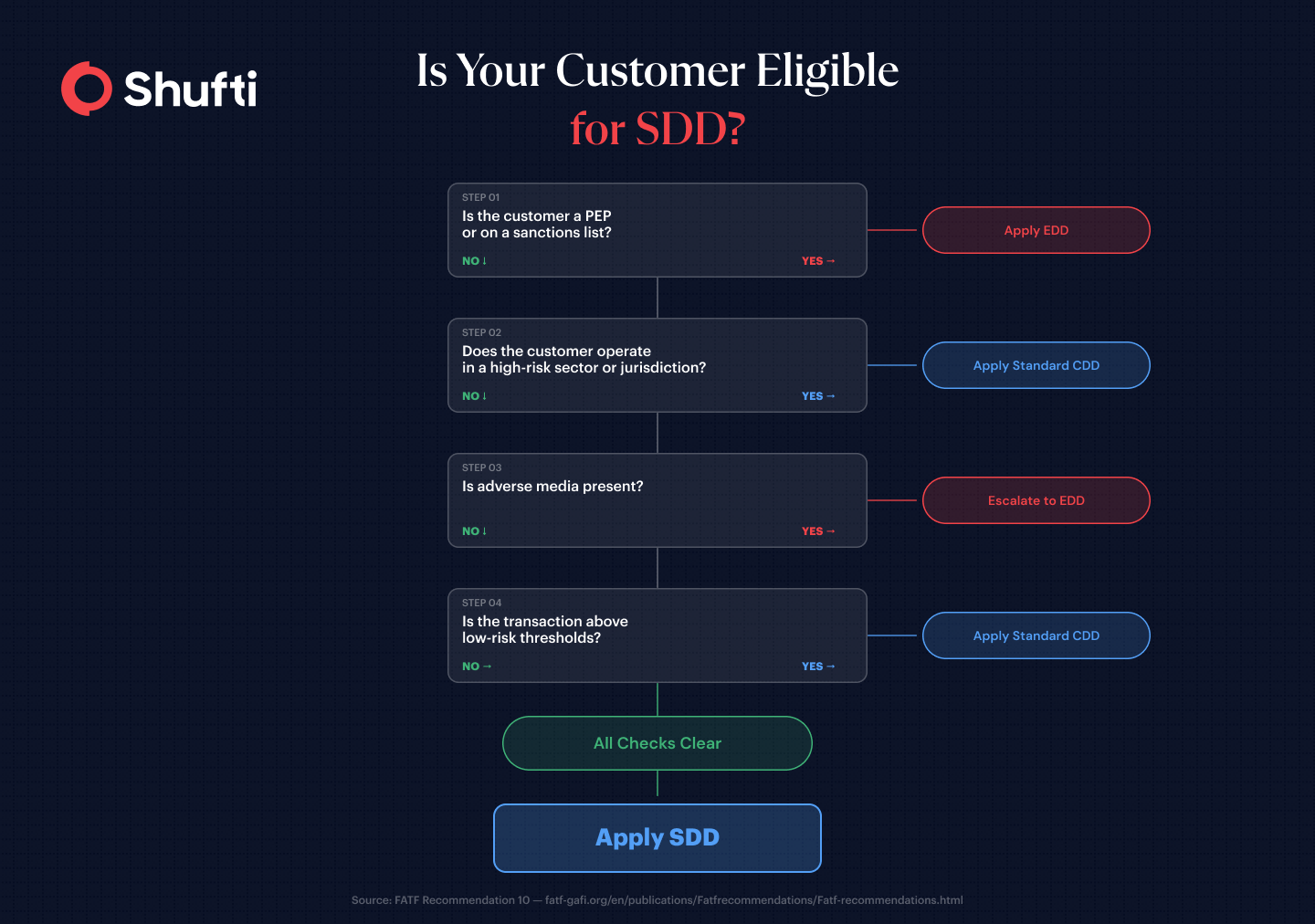 Shufti

Is Your Customer Eligible for SDD?

STEP 01
Is the customer a PEP or on a sanctions list?
NO ↓ YES →

Apply EDD

STEP 02
Does the customer operate in a high-risk sector or jurisdiction?
NO ↓ YES →

Apply Standard CDD

STEP 03
Is adverse media present?
NO ↓ YES →

Escalate to EDD

STEP 04
Is the transaction above low-risk thresholds?
NO → YES →

Apply Standard CDD

All Checks Clear

Apply SDD

Source: FATF Recommendation 10 — fatf-gafi.org/en/publications/Fatfrecommendations/Fatf-recommendations.html