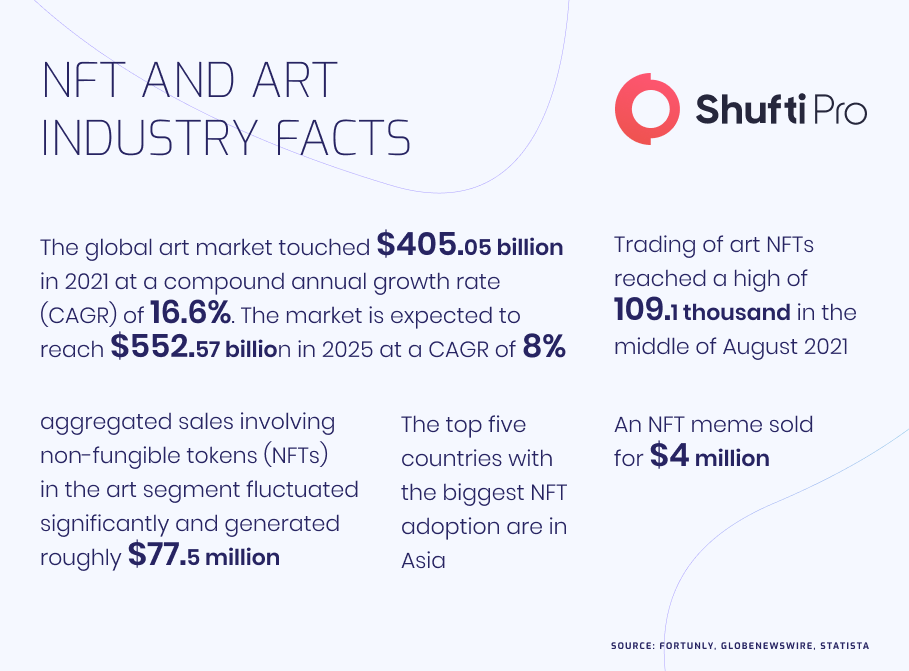 NFT AND ART INDUSTRY FACTS

Shufti Pro

The global art market touched $405.05 billion in 2021 at a compound annual growth rate (CAGR) of 16.6%. The market is expected to reach $552.57 billion in 2025 at a CAGR of 8%

Trading of art NFTs reached a high of 109.1 thousand in the middle of August 2021

aggregated sales involving non-fungible tokens (NFTs) in the art segment fluctuated significantly and generated roughly $77.5 million

The top five countries with the biggest NFT adoption are in Asia

An NFT meme sold for $4 million

SOURCE: FORTUNLY, GLOBENEWSWIRE, STATISTA