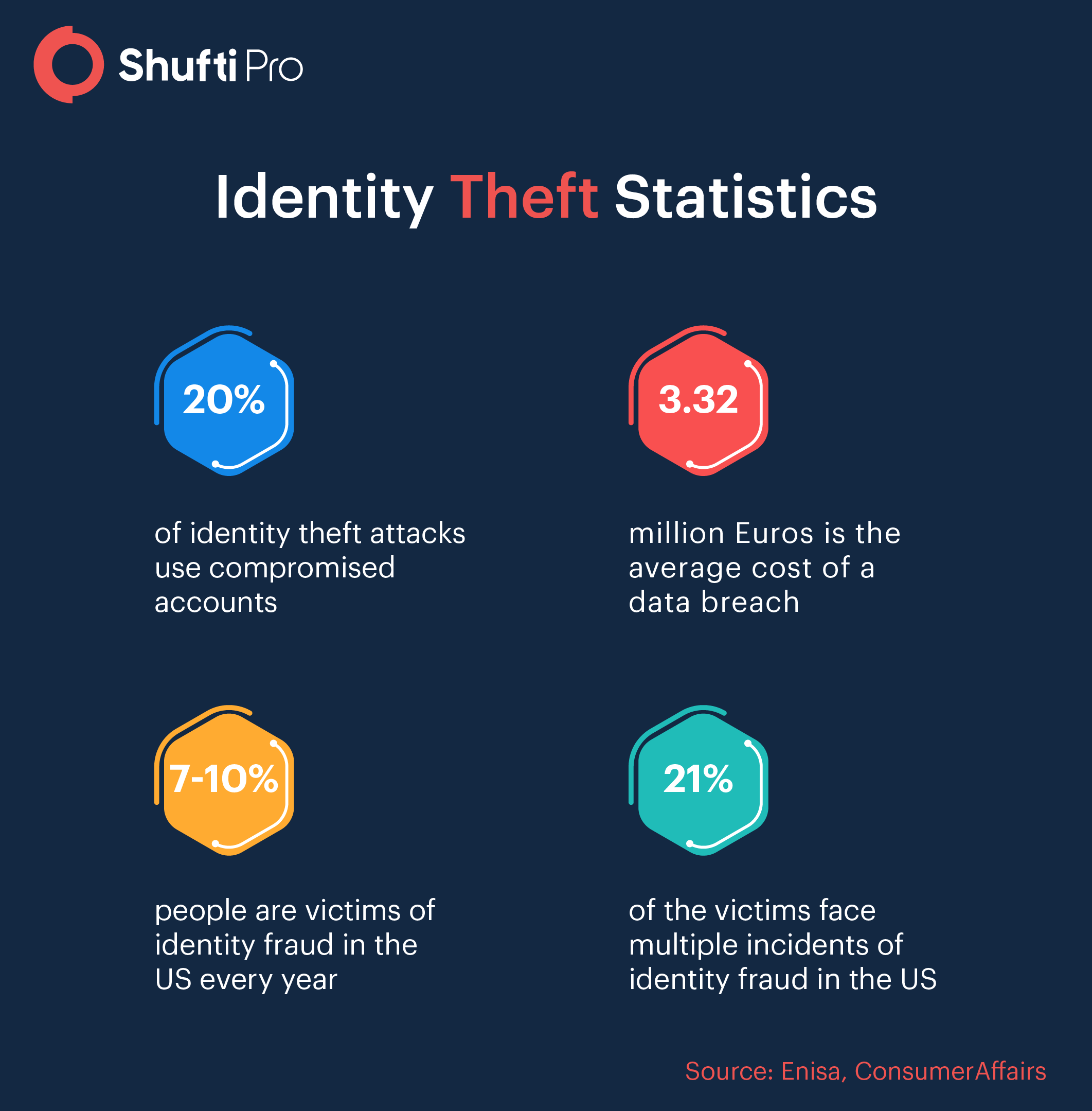 Shufti Pro

Identity Theft Statistics

20%

of identity theft attacks use compromised accounts

3.32

million Euros is the average cost of a data breach

7-10%

people are victims of identity fraud in the US every year

21%

of the victims face multiple incidents of identity fraud in the US

Source: Enisa, ConsumerAffairs