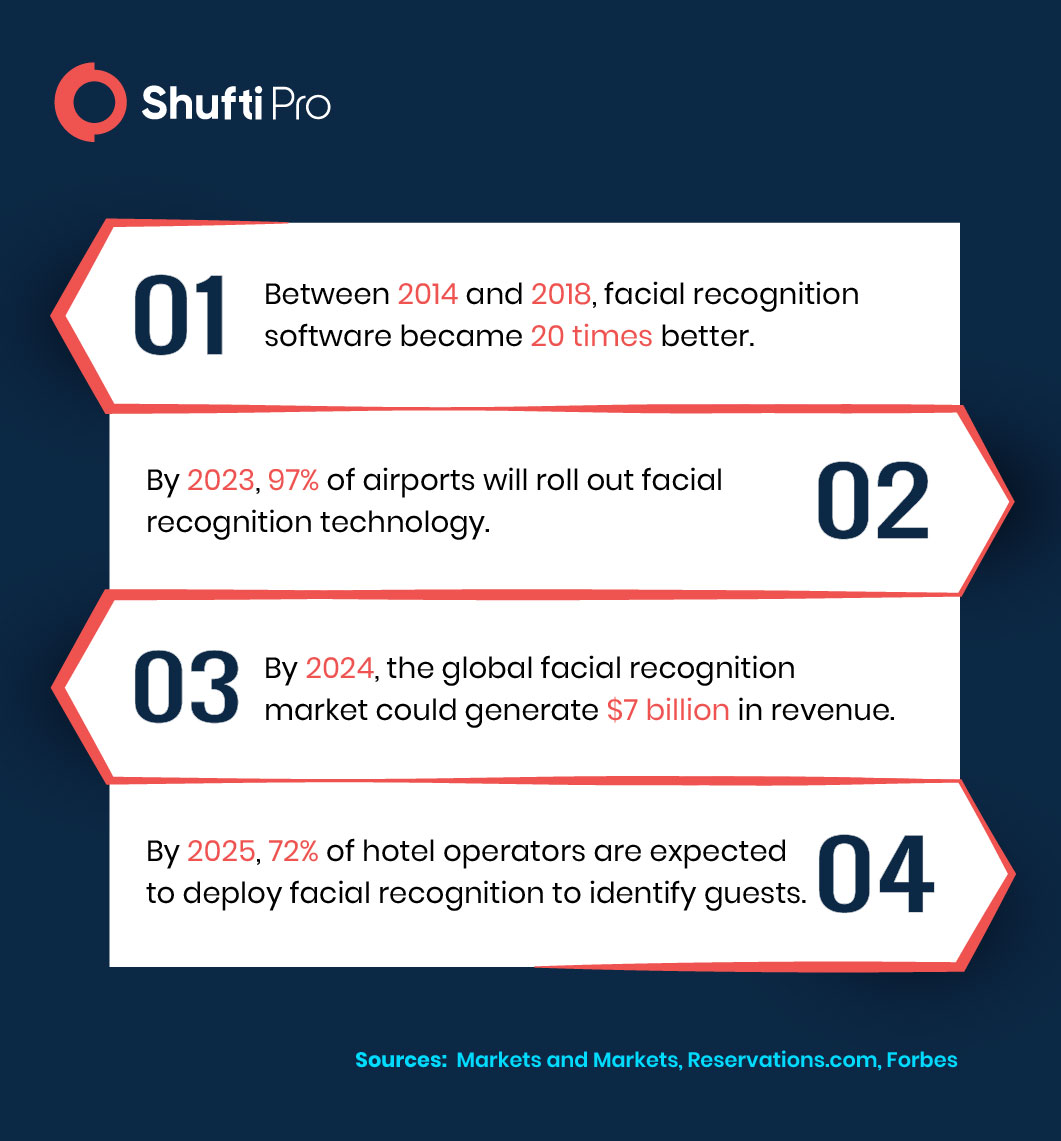 Shufti Pro

01 Between 2014 and 2018, facial recognition software became 20 times better.

By 2023, 97% of airports will roll out facial recognition technology. 02

03 By 2024, the global facial recognition market could generate $7 billion in revenue.

By 2025, 72% of hotel operators are expected to deploy facial recognition to identify guests. 04

Sources: Markets and Markets, Reservations.com, Forbes