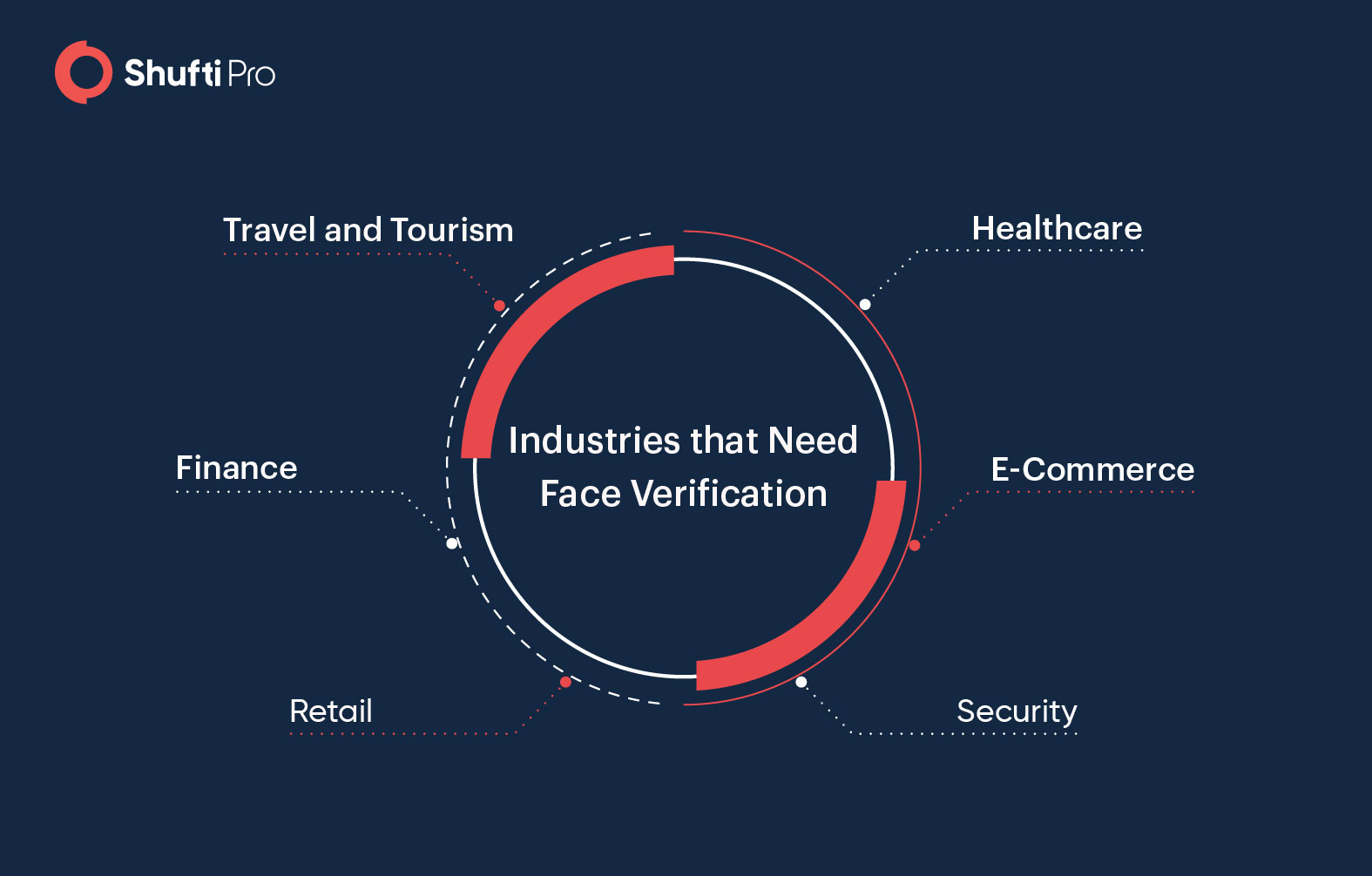 Shufti Pro

Travel and Tourism

Healthcare

Industries that Need Face Verification

Finance

E-Commerce

Retail

Security