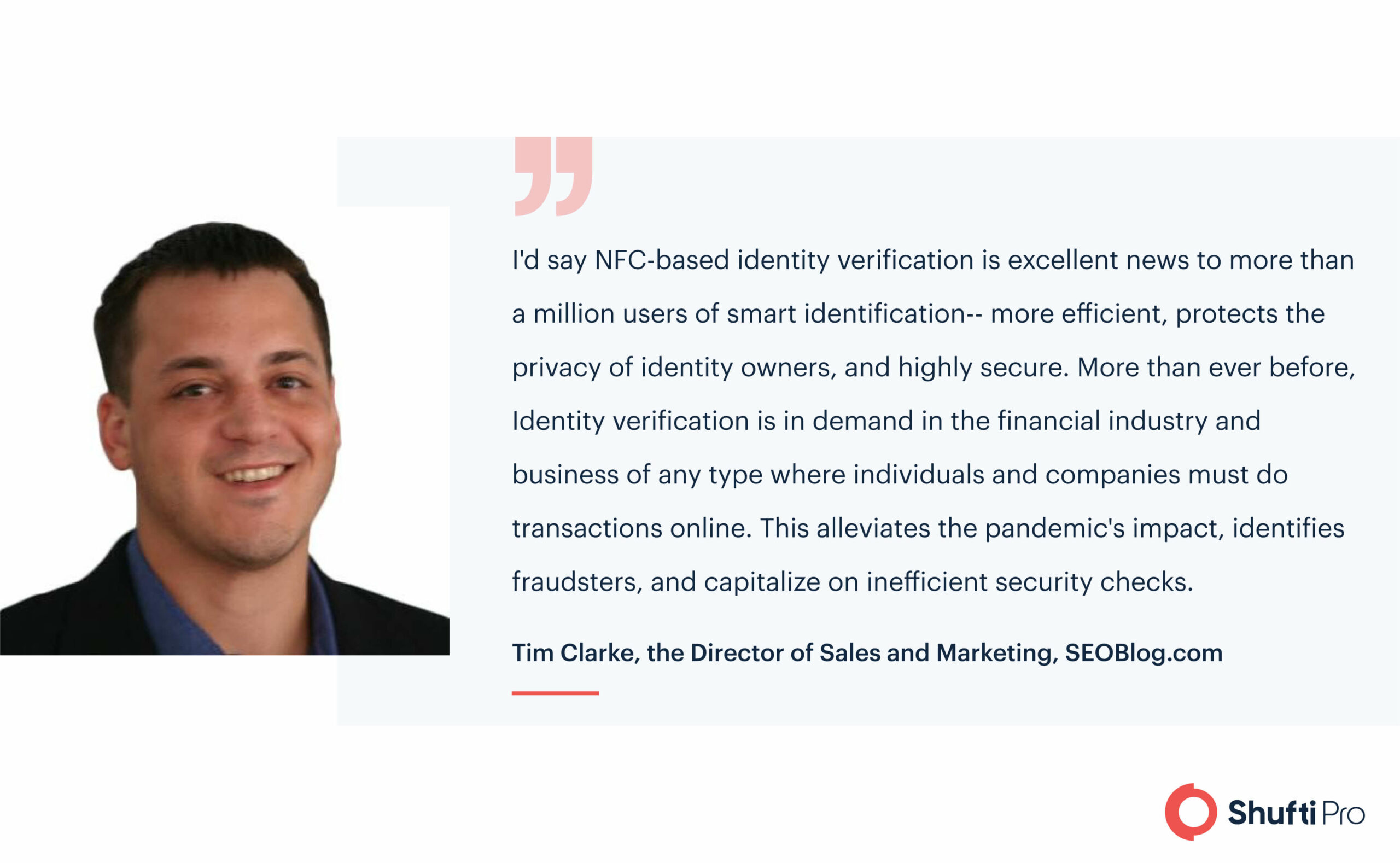 I'd say NFC-based identity verification is excellent news to more than a million users of smart identification-- more efficient, protects the privacy of identity owners, and highly secure. More than ever before, Identity verification is in demand in the financial industry and business of any type where individuals and companies must do transactions online. This alleviates the pandemic's impact, identifies fraudsters, and capitalize on inefficient security checks.

Tim Clarke, the Director of Sales and Marketing, SEOBlog.com

Shufti Pro