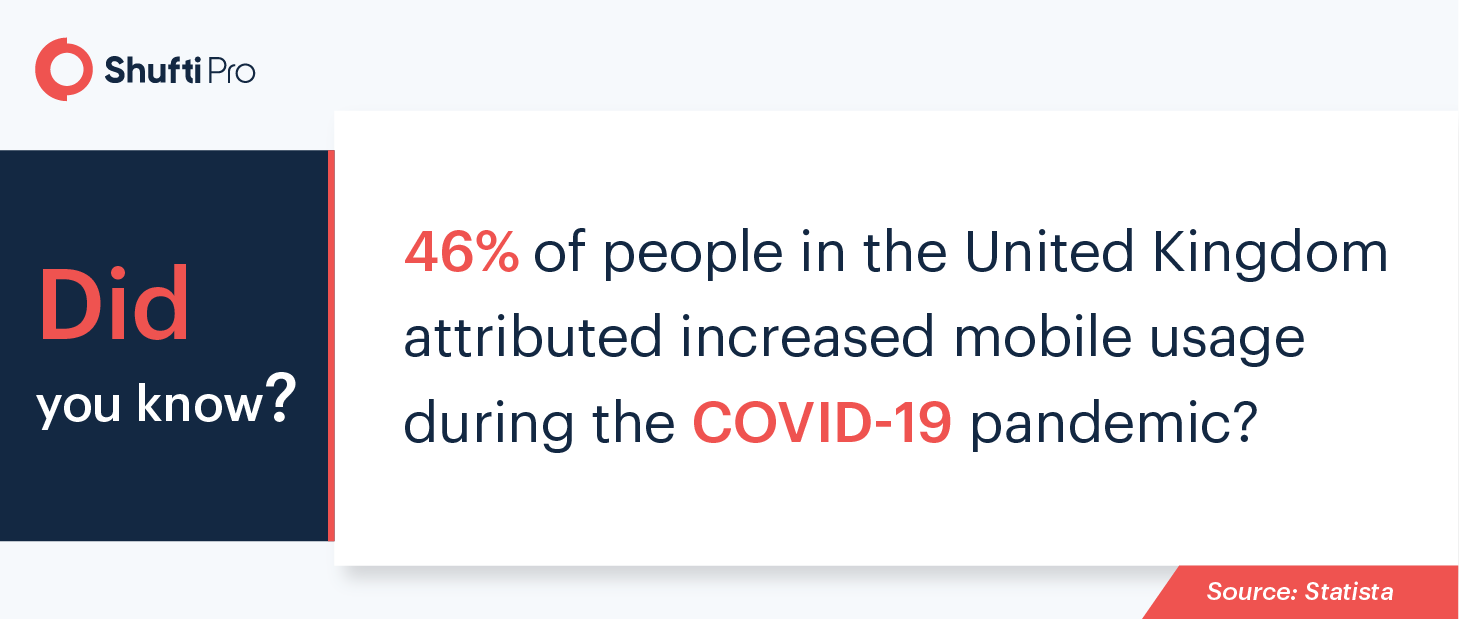 Shufti Pro

Did
you know?

46% of people in the United Kingdom attributed increased mobile usage during the COVID-19 pandemic?

Source: Statista