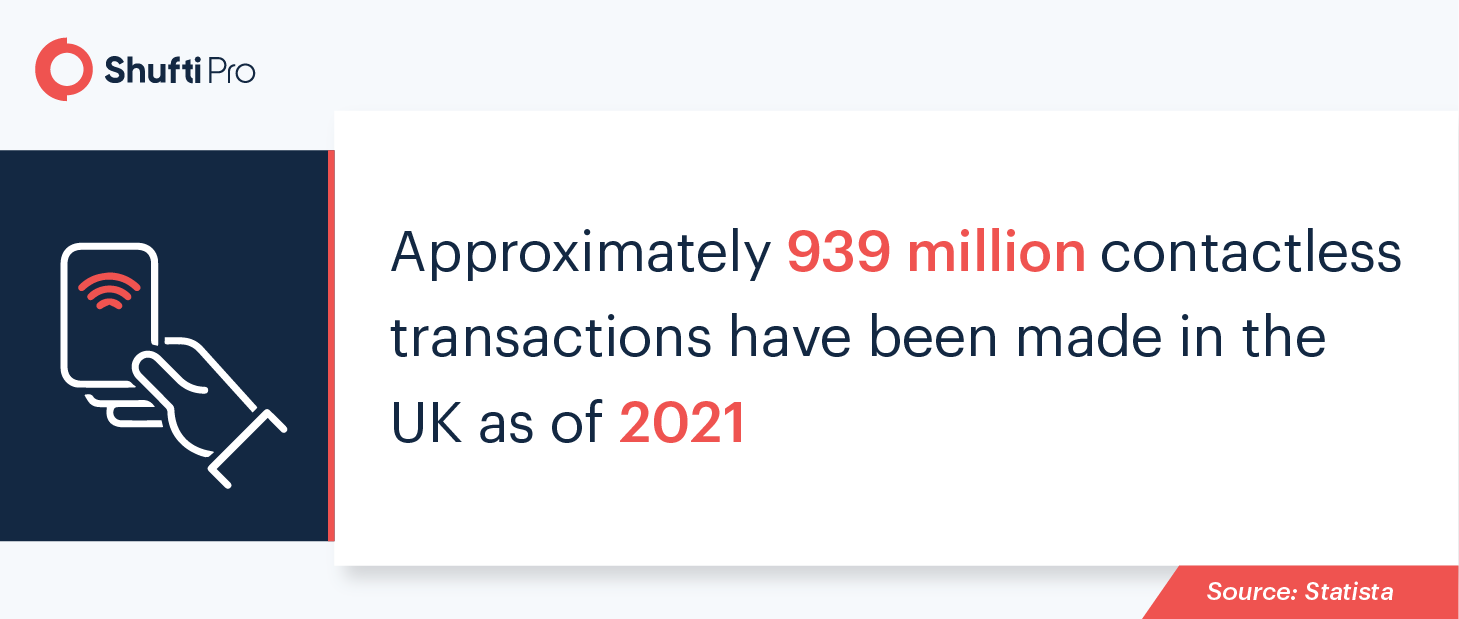 Shufti Pro

Approximately 939 million contactless transactions have been made in the UK as of 2021

Source: Statista