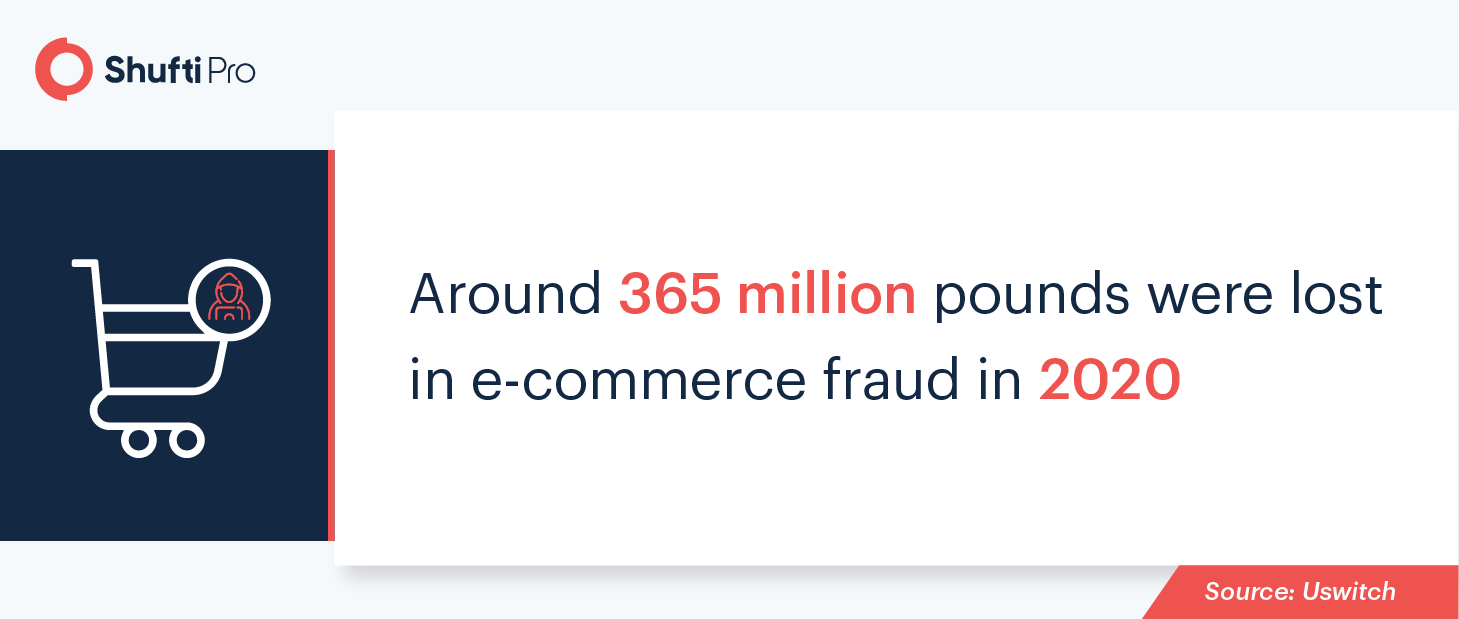 Shufti Pro

Around 365 million pounds were lost in e-commerce fraud in 2020

Source: Uswitch